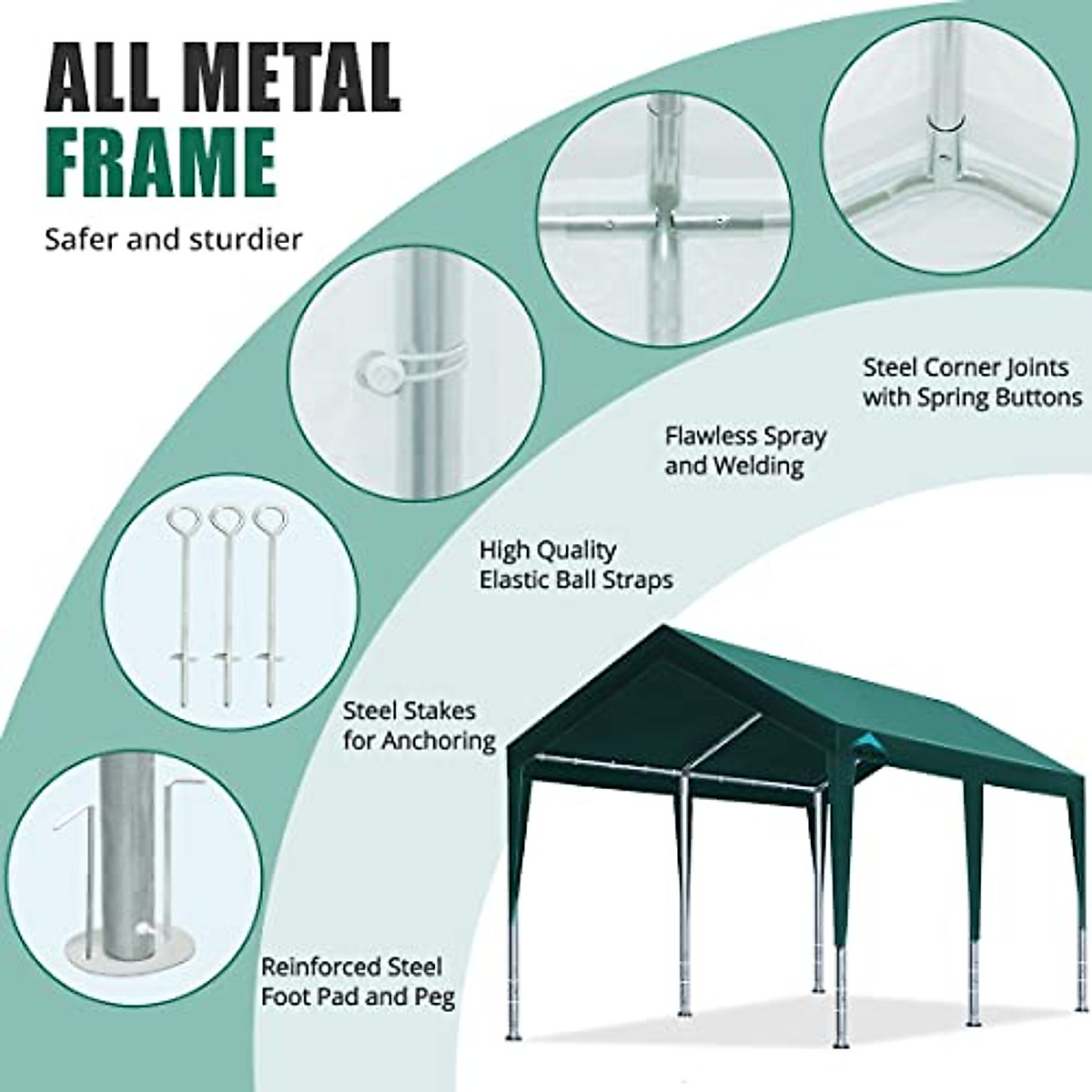 ALL METAL FRAME

Safer and sturdier

Steel Corner Joints with Spring Buttons

Flawless Spray and Welding

High Quality Elastic Ball Straps

Steel Stakes for Anchoring

Reinforced Steel Foot Pad and Peg