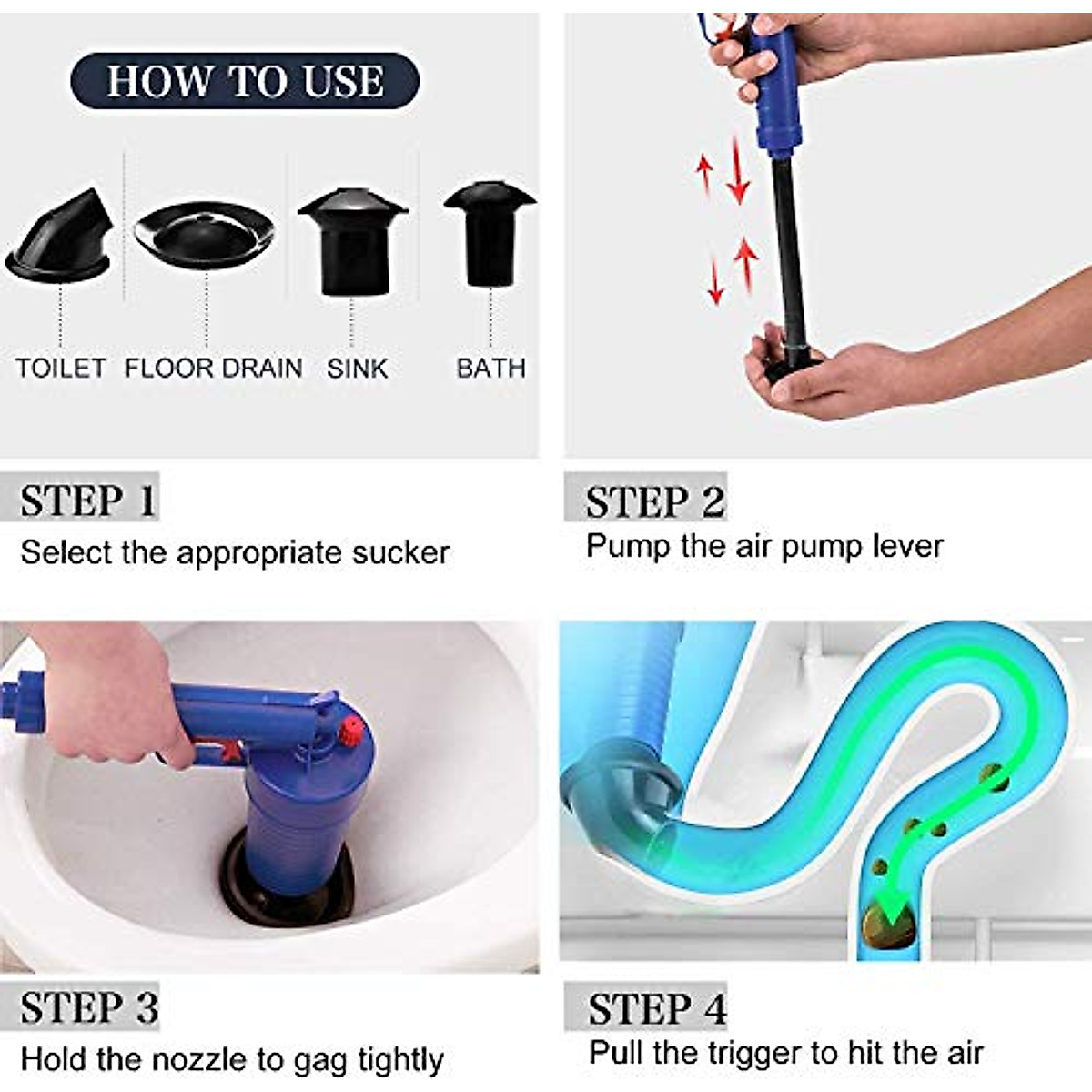 HOW TO USE

TOILET FLOOR DRAIN SINK BATH

STEP 1
Select the appropriate sucker

STEP 2
Pump the air pump lever

STEP 3
Hold the nozzle to gag tightly

STEP 4
Pull the trigger to hit the air