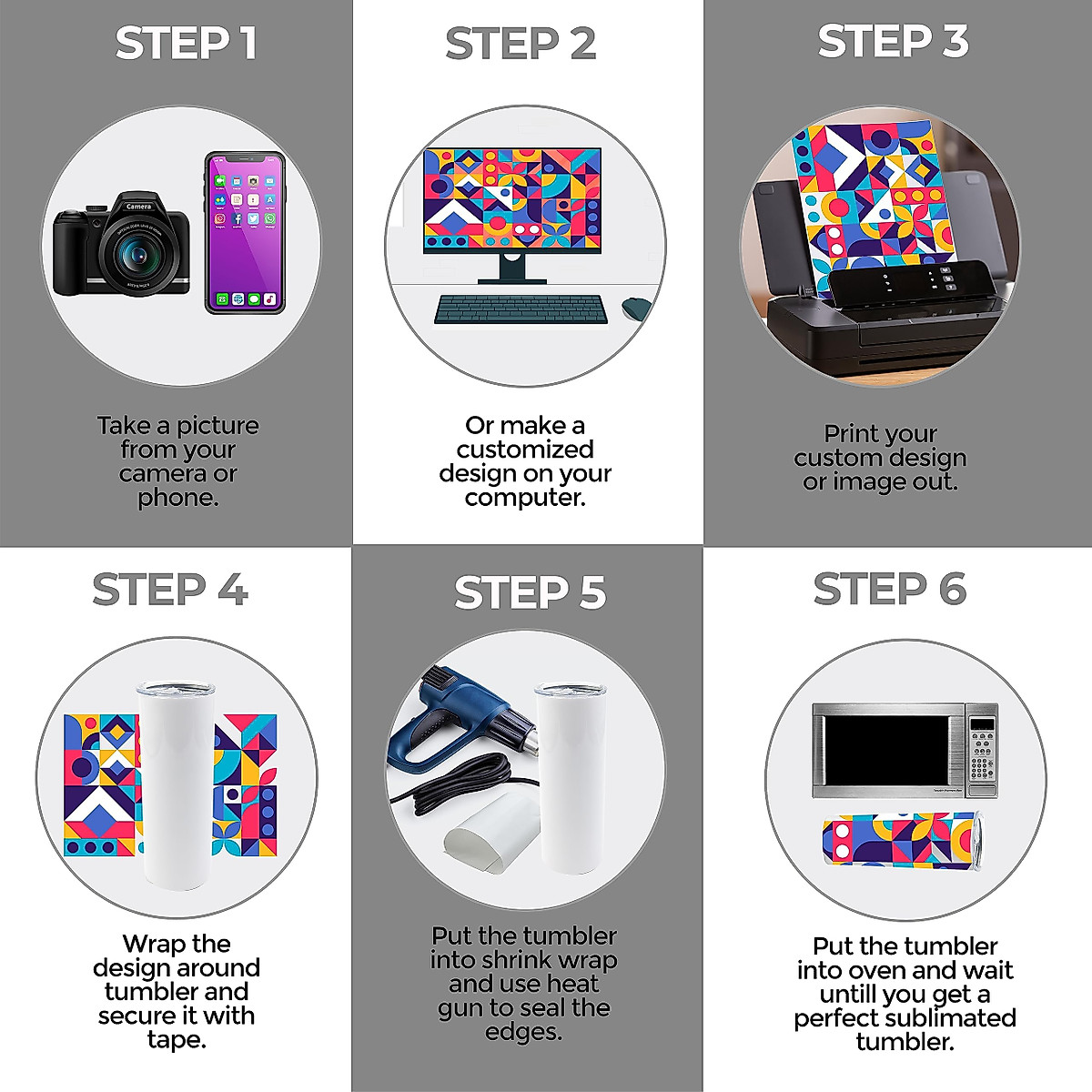 STEP 1

Camera

Take a picture from your camera or phone.

STEP 2

Or make a customized design on your computer.

STEP 3

Print your custom design or image out.

STEP 4

Wrap the design around tumbler and secure it with tape.

STEP 5

Put the tumbler into shrink wrap and use heat gun to seal the edges.

STEP 6

Put the tumbler into oven and wait untill you get a perfect sublimated tumbler.