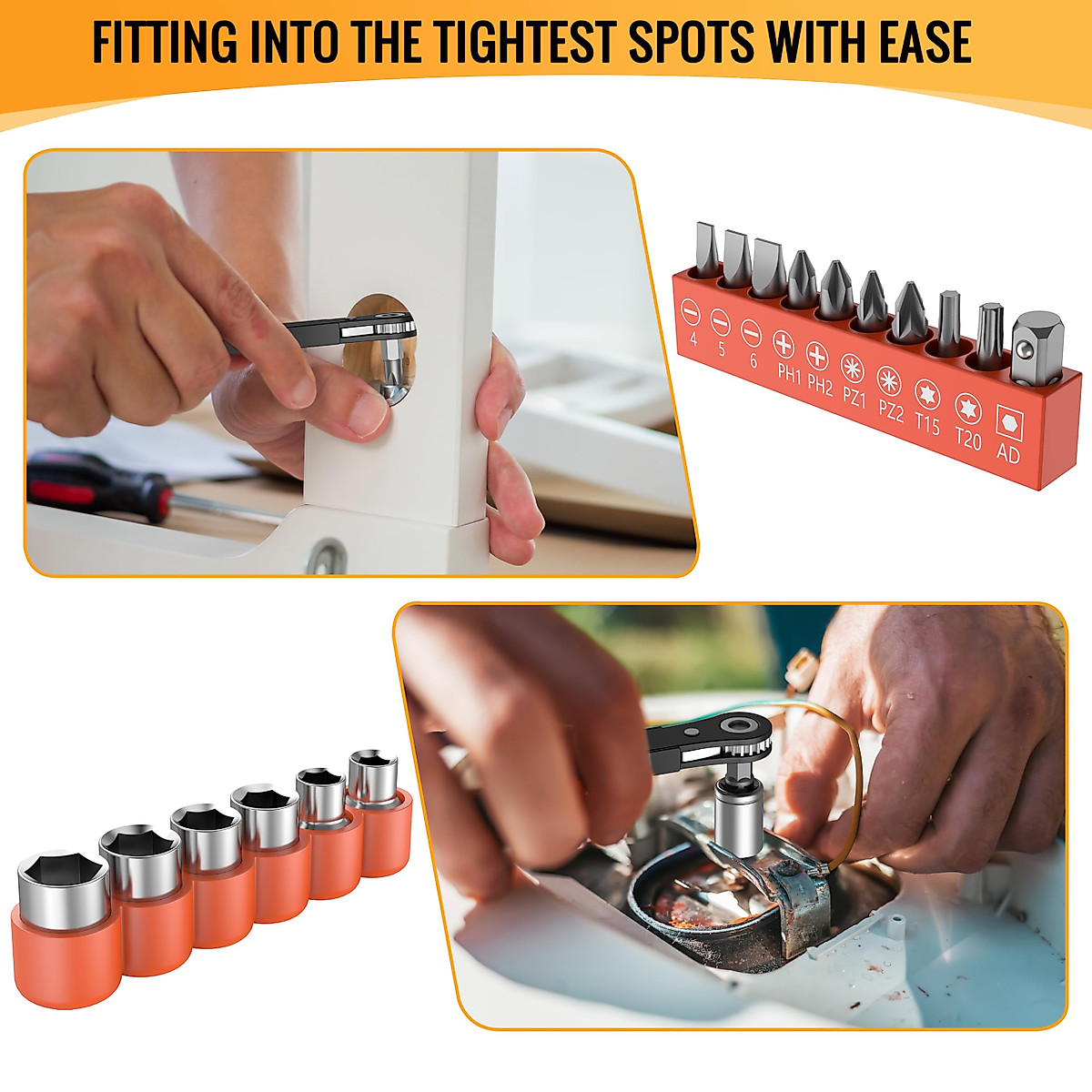 FITTING INTO THE TIGHTEST SPOTS WITH EASE

4 5 6 PH1 PH2 PZ1 PZ2 T15 T20 AD