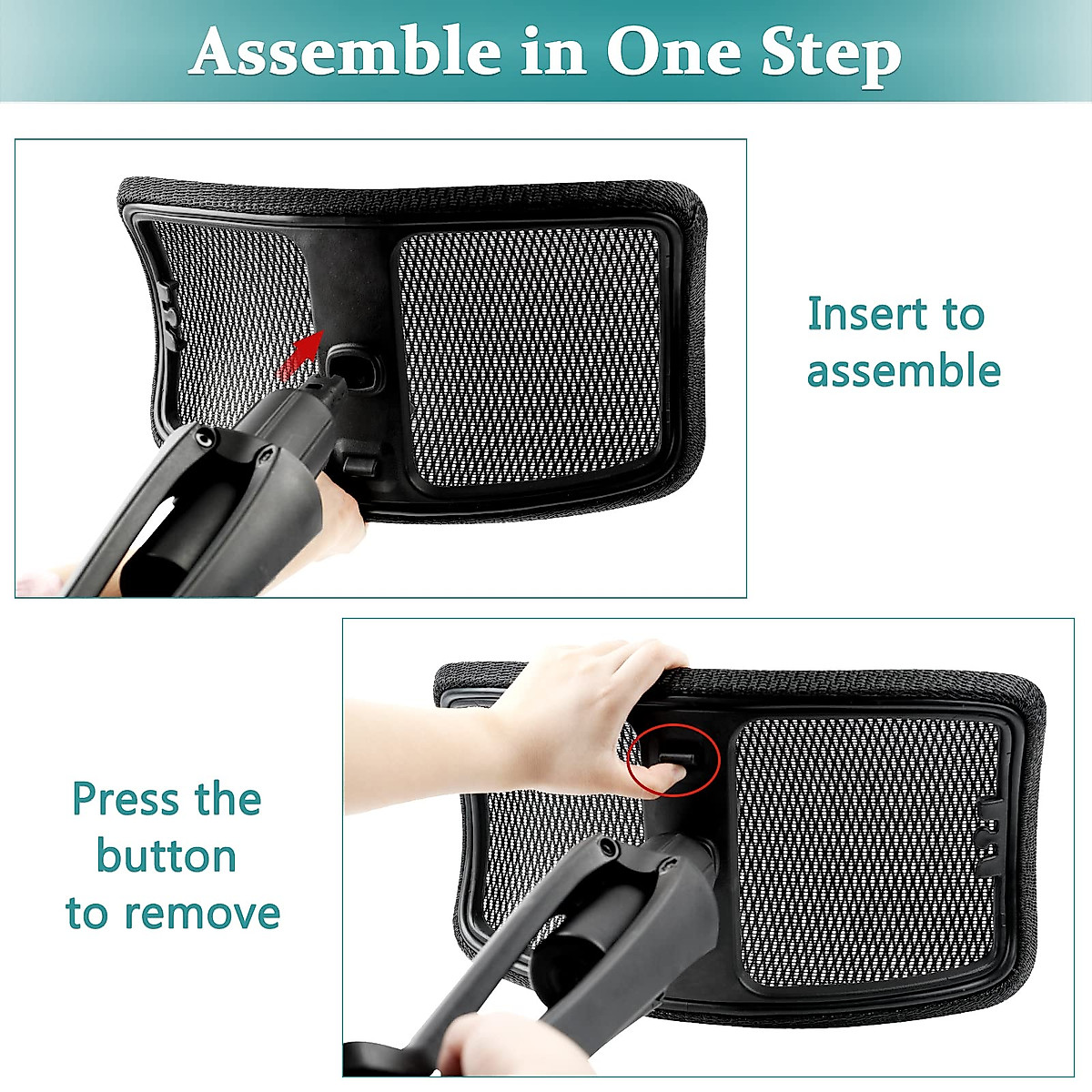 Assemble in One Step

Insert to assemble

Press the button to remove