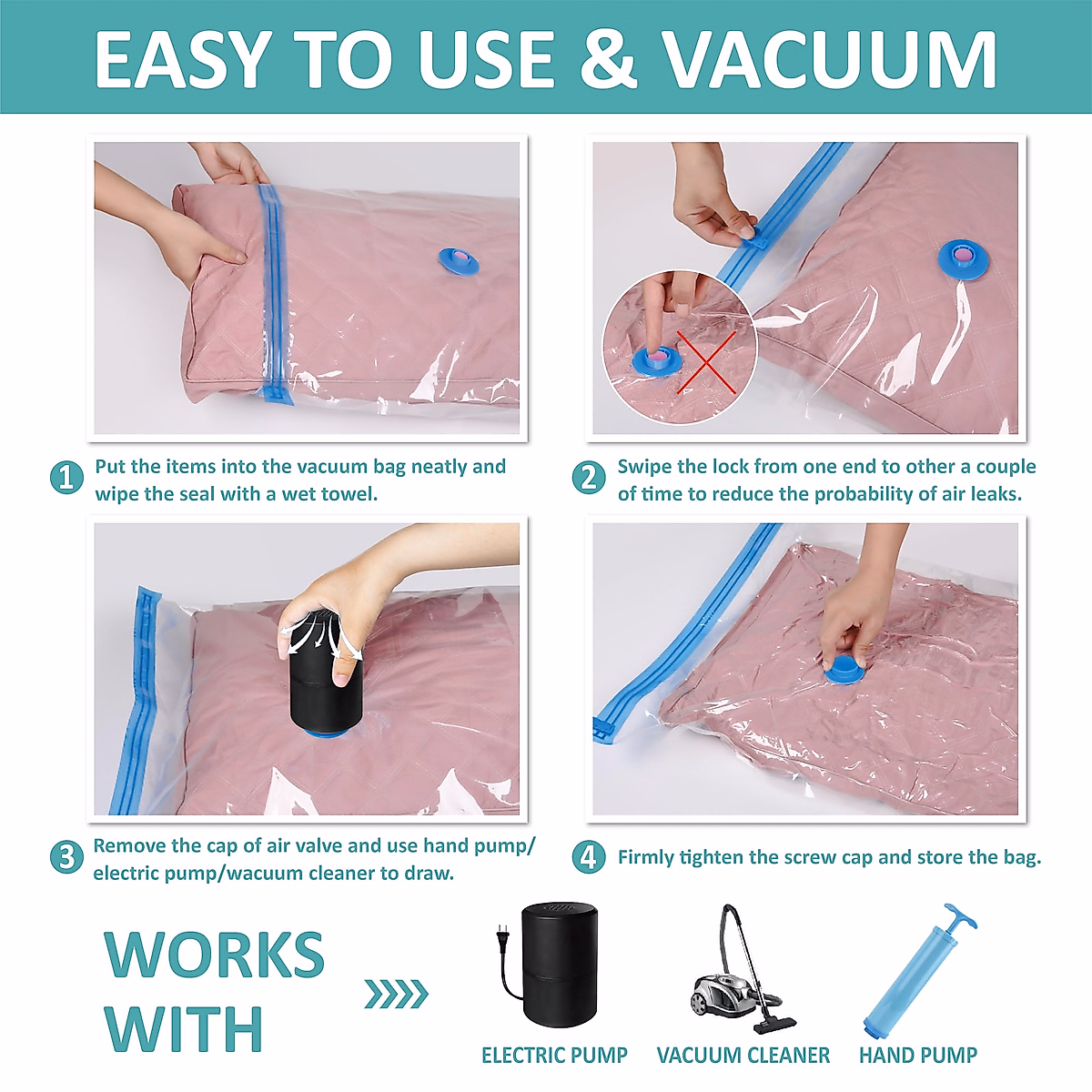 EASY TO USE & VACUUM

1 Put the items into the vacuum bag neatly and wipe the seal with a wet towel.

2 Swipe the lock from one end to other a couple of time to reduce the probability of air leaks.

3 Remove the cap of air valve and use hand pump/ electric pump/wacuum cleaner to draw.

4 Firmly tighten the screw cap and store the bag.

WORKS WITH

ELECTRIC PUMP

VACUUM CLEANER

HAND PUMP