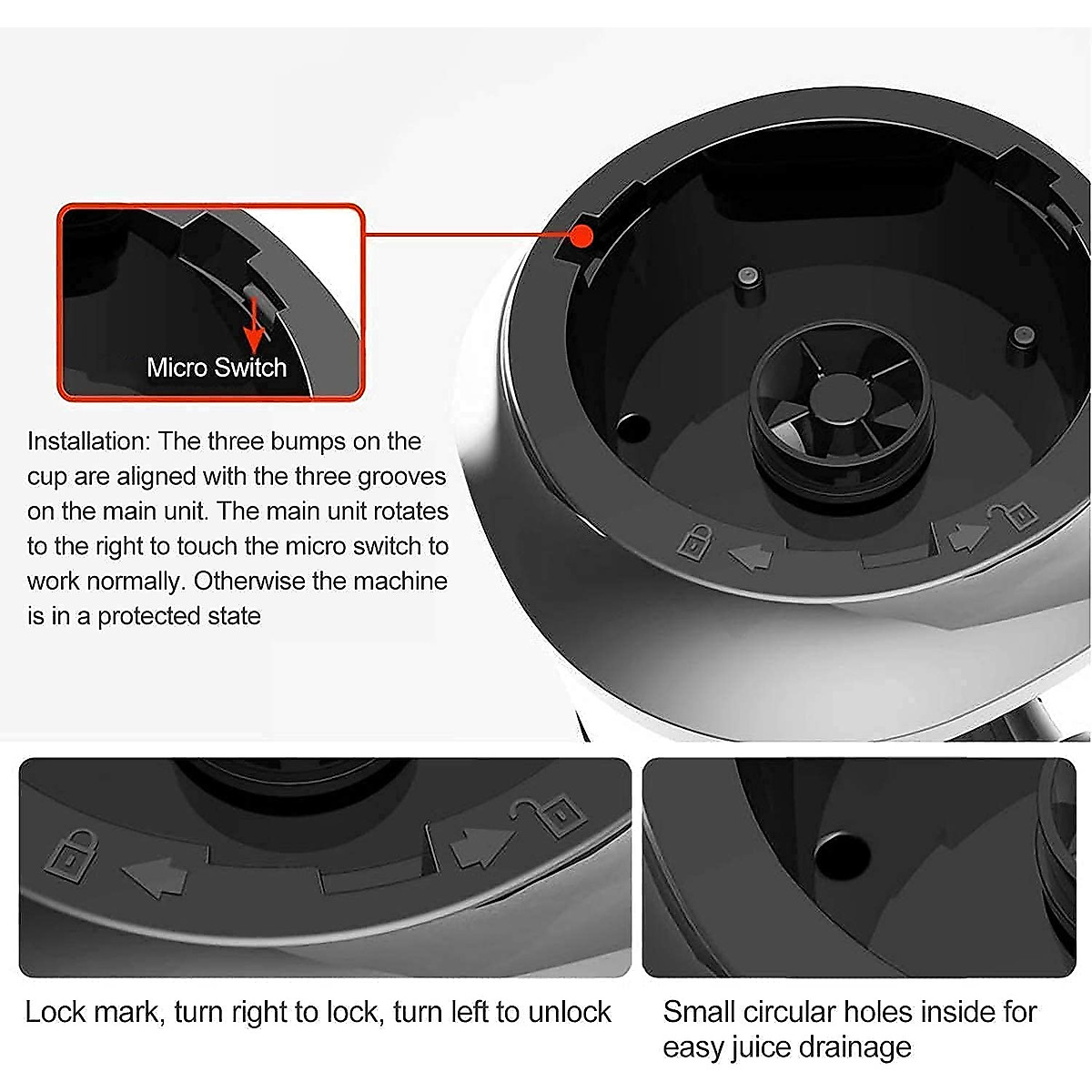 Micro Switch

Installation: The three bumps on the cup are aligned with the three grooves on the main unit. The main unit rotates to the right to touch the micro switch to work normally. Otherwise the machine is in a protected state

Lock mark, turn right to lock, turn left to unlock

Small circular holes inside for easy juice drainage