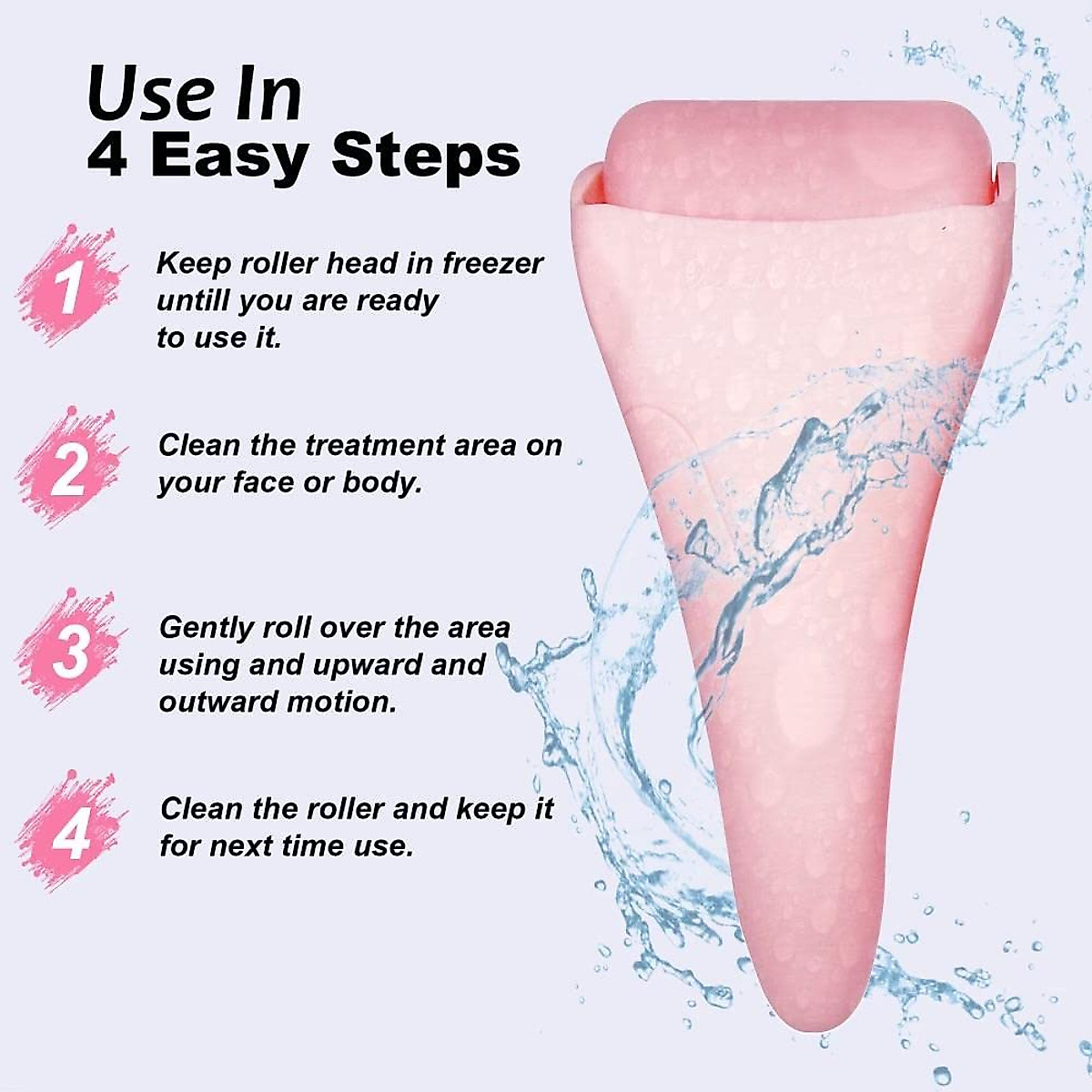 Use In
4 Easy Steps

1 Keep roller head in freezer untill you are ready to use it.

2 Clean the treatment area on your face or body.

3 Gently roll over the area using and upward and outward motion.

4 Clean the roller and keep it for next time use.