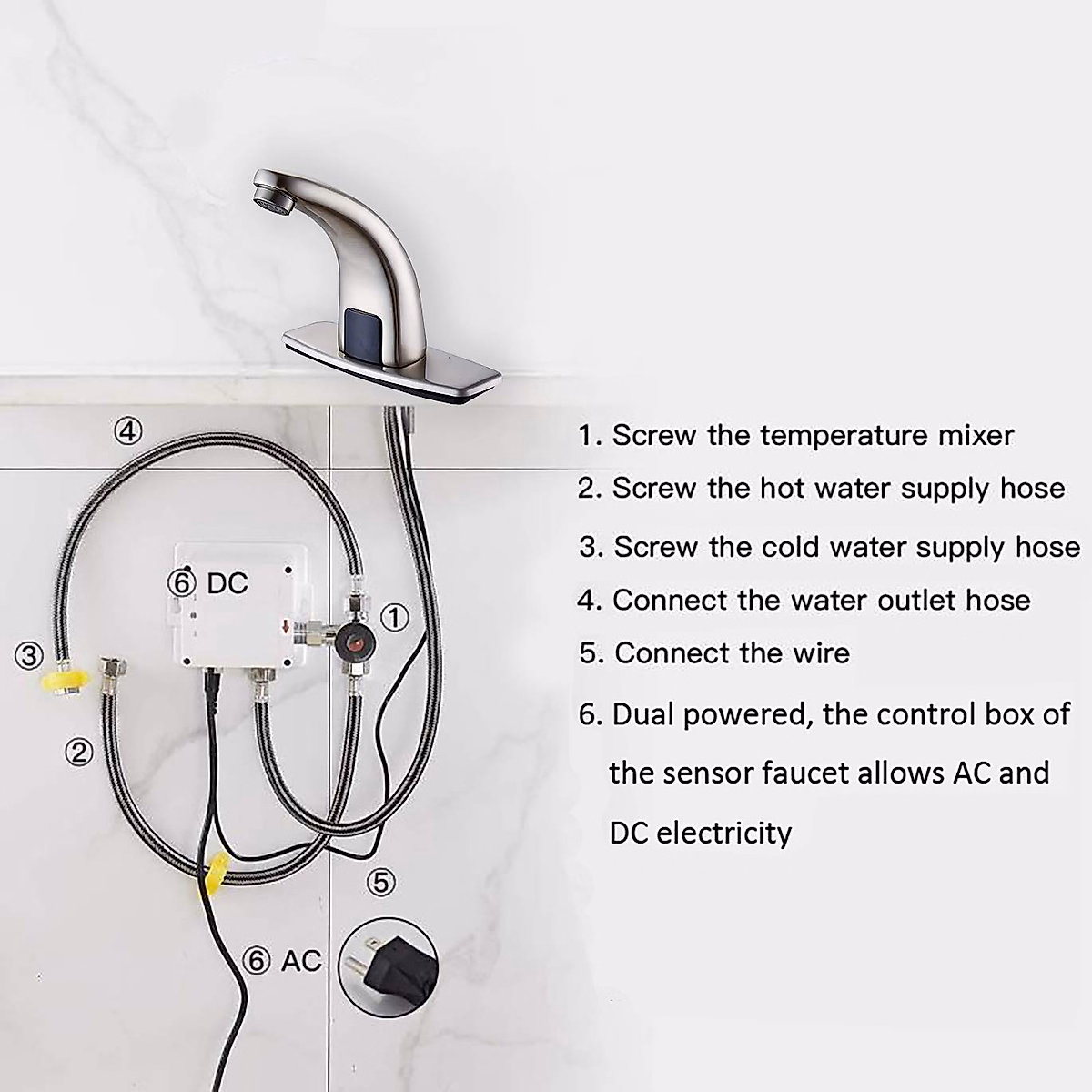 ④

⑥ DC

①

③

②

⑤

⑥ AC

1. Screw the temperature mixer

2. Screw the hot water supply hose

3. Screw the cold water supply hose

4. Connect the water outlet hose

5. Connect the wire

6. Dual powered, the control box of the sensor faucet allows AC and DC electricity