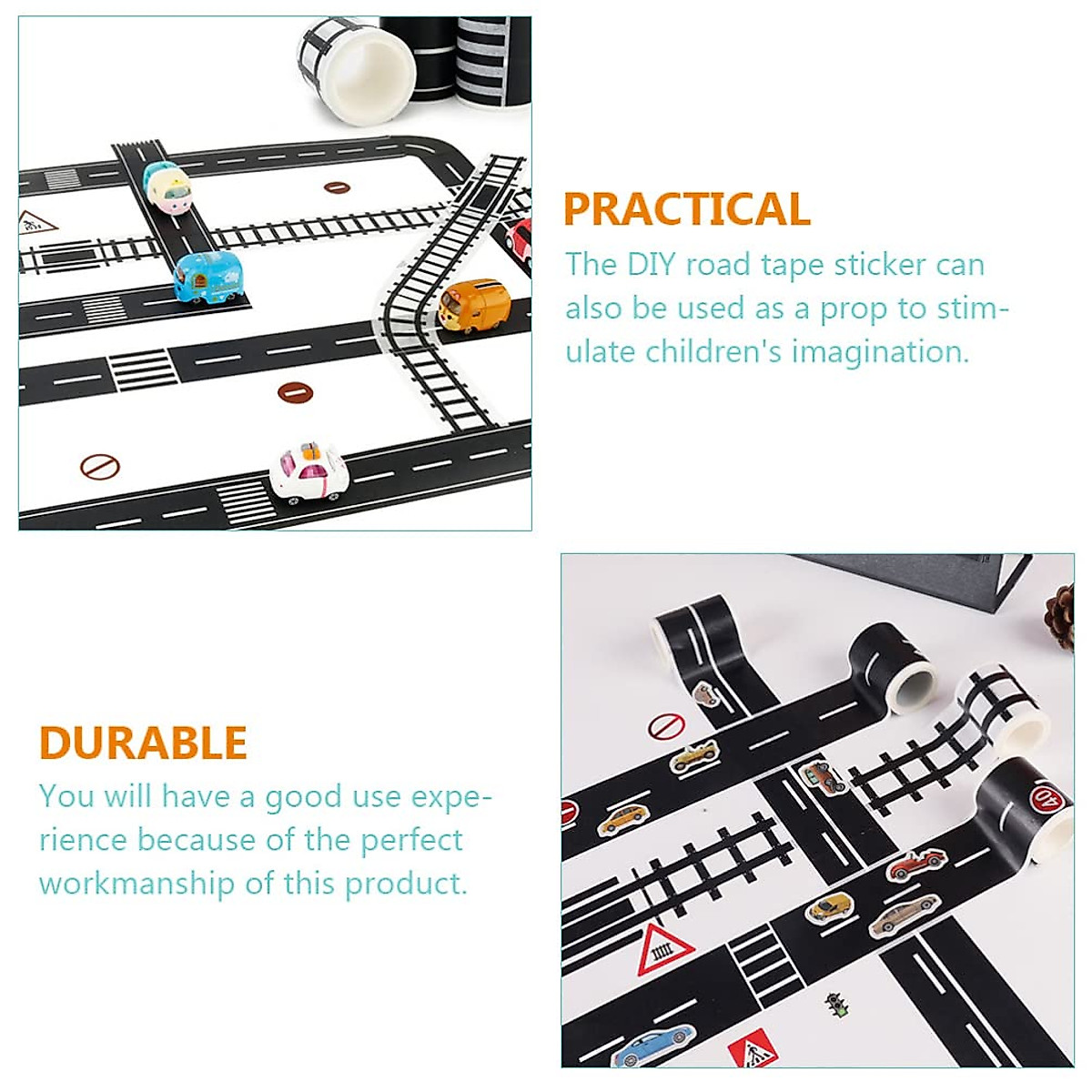 PRACTICAL
The DIY road tape sticker can also be used as a prop to stimulate children's imagination.

DURABLE
You will have a good use experience because of the perfect workmanship of this product.

40