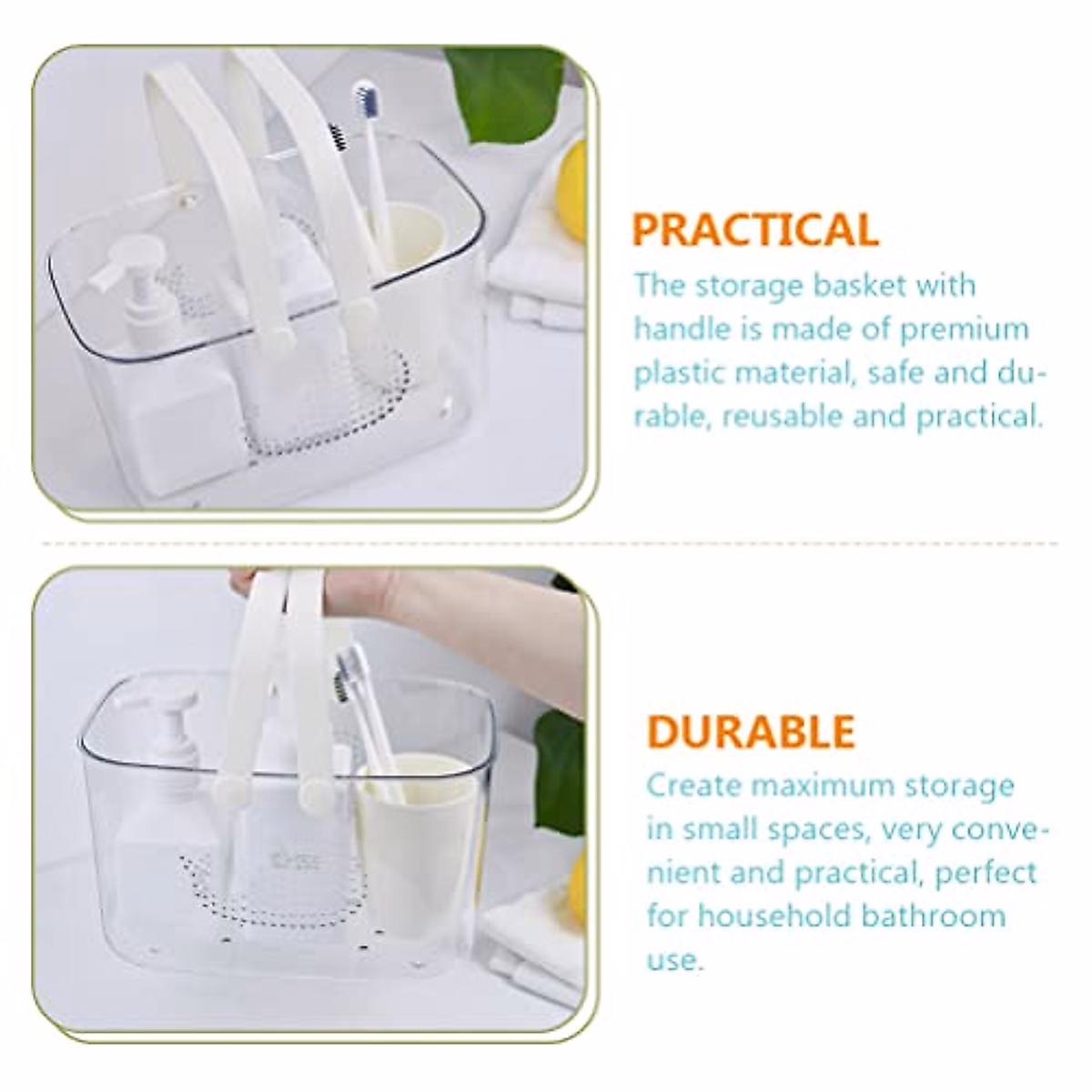 PRACTICAL

The storage basket with handle is made of premium plastic material, safe and durable, reusable and practical.

DURABLE

Create maximum storage in small spaces, very convenient and practical, perfect for household bathroom use.