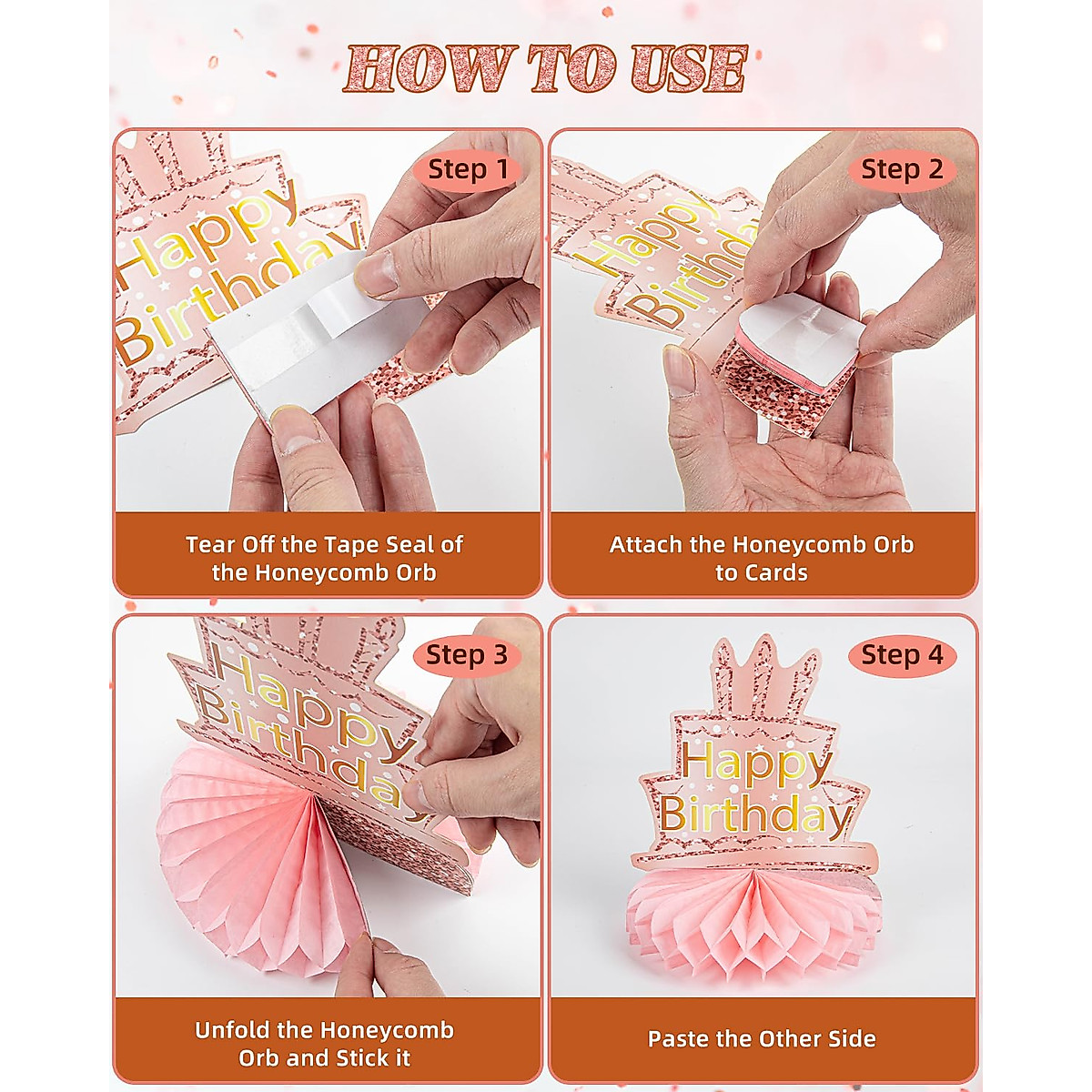 HOW TO USE

Step 1

Happy Birthday

Tear Off the Tape Seal of the Honeycomb Orb

Step 2

Happy Birthday

Attach the Honeycomb Orb to Cards

Step 3

Happy Birthday

Unfold the Honeycomb Orb and Stick it

Step 4

Happy Birthday

Paste the Other Side