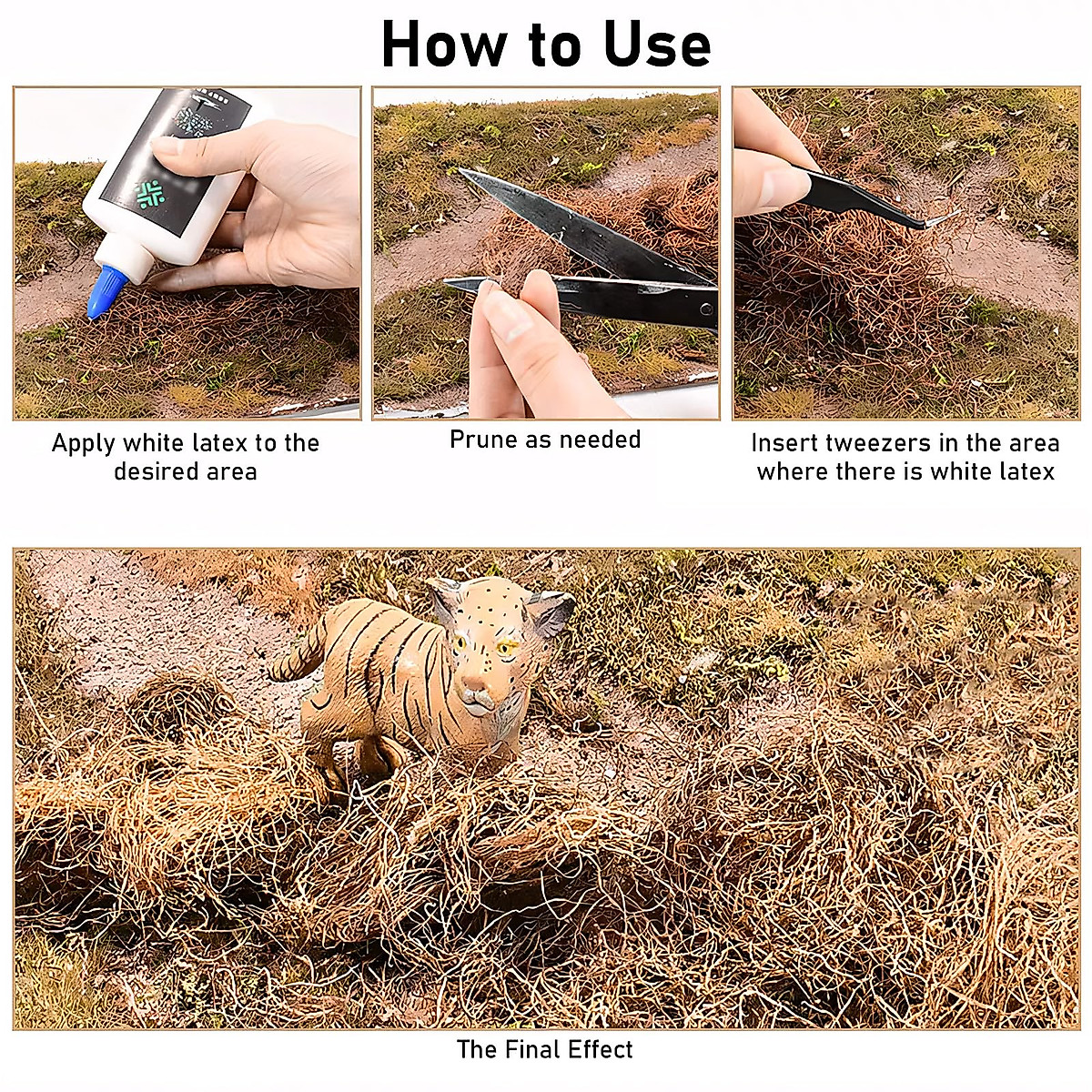 How to Use

Apply white latex to the desired area

Prune as needed

Insert tweezers in the area where there is white latex

The Final Effect