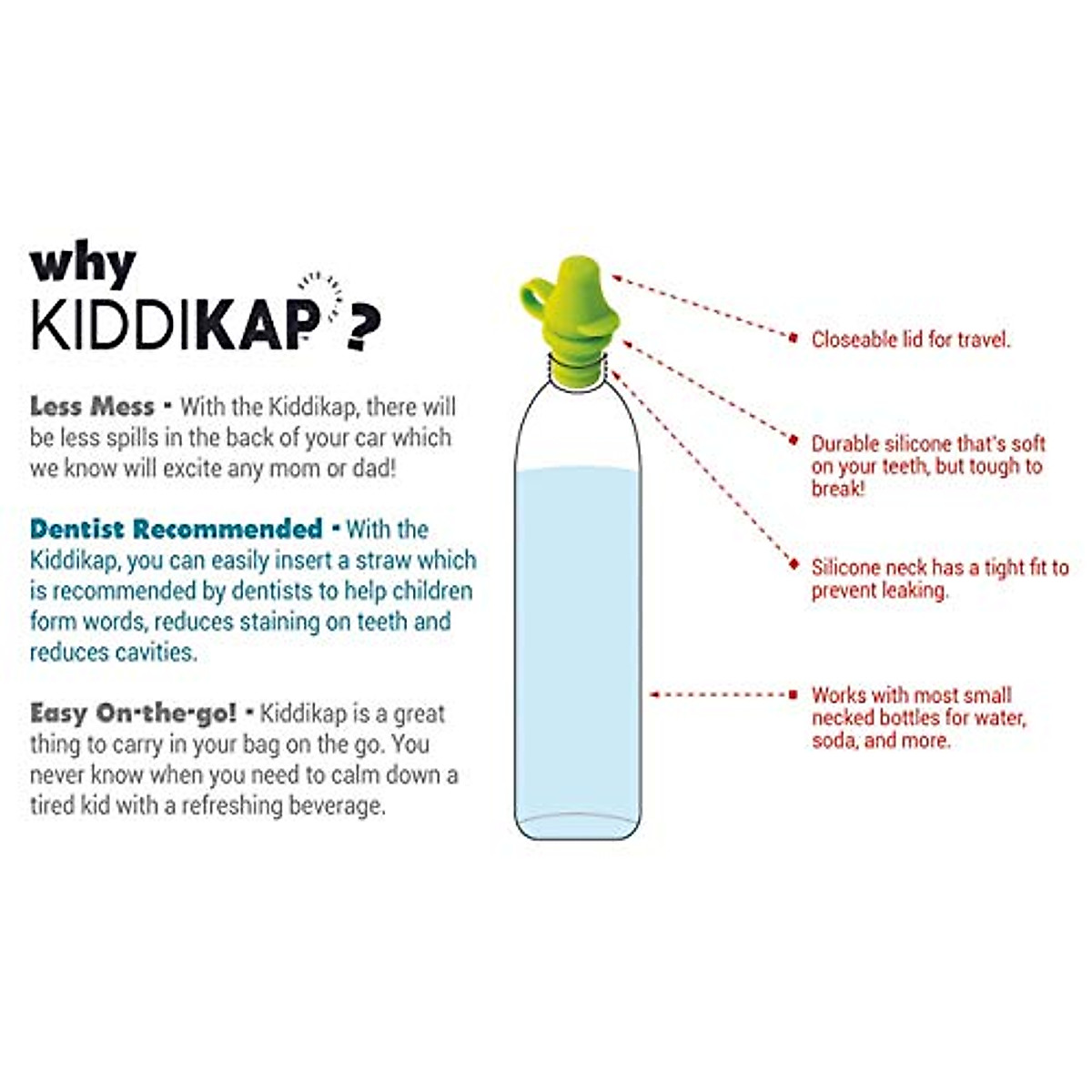 why
KIDDIKAP ?

Less Mess - With the Kiddikap, there will be less spills in the back of your car which we know will excite any mom or dad!

Dentist Recommended - With the Kiddikap, you can easily insert a straw which is recommended by dentists to help children form words, reduces staining on teeth and reduces cavities.

Easy On-the-go! - Kiddikap is a great thing to carry in your bag on the go. You never know when you need to calm down a tired kid with a refreshing beverage.

Closeable lid for travel.

Durable silicone that's soft on your teeth, but tough to break!

Silicone neck has a tight fit to prevent leaking.

Works with most small necked bottles for water, soda, and more.