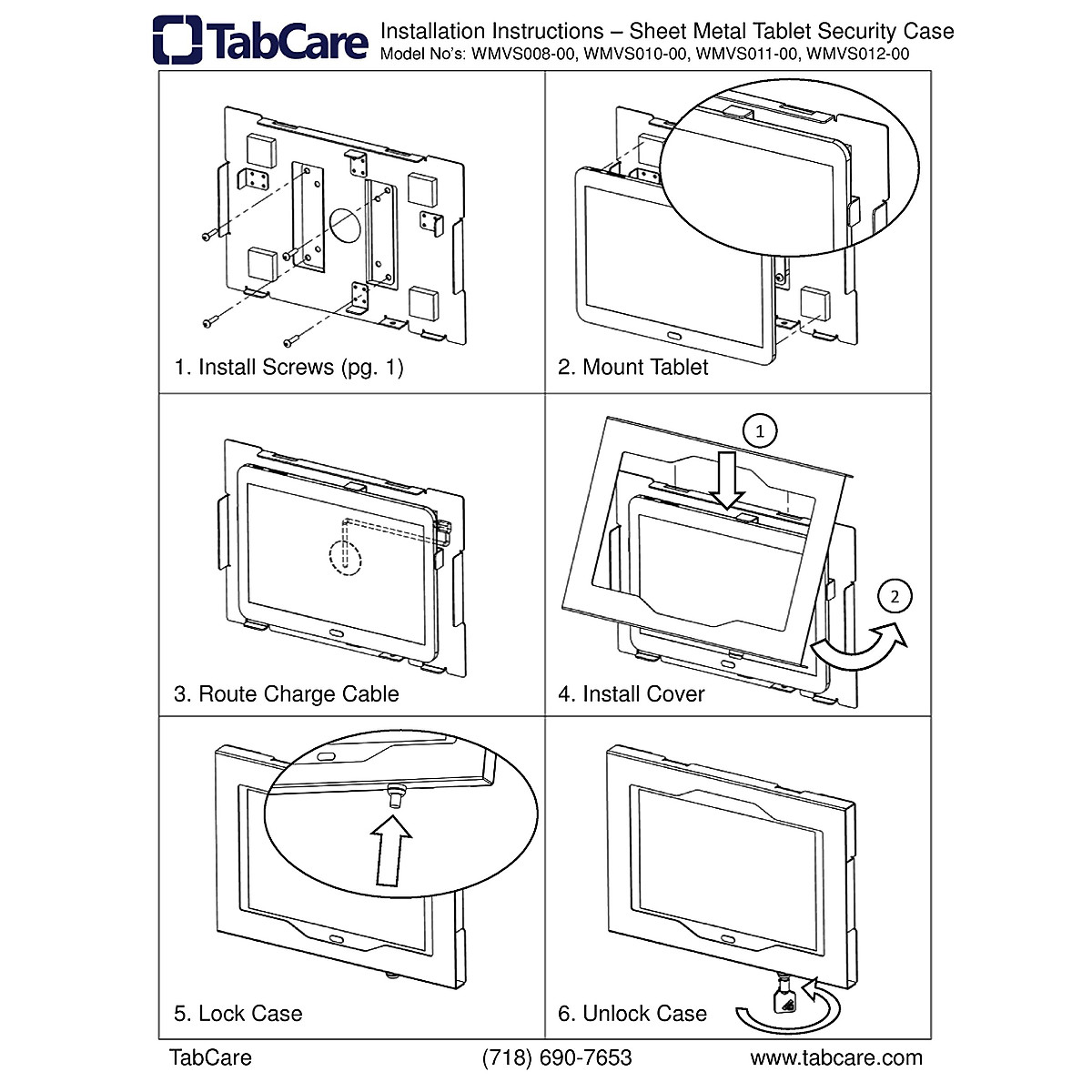 TabCare

Installation Instructions – Sheet Metal Tablet Security Case
Model No's: WMVS008-00, WMVS010-00, WMVS011-00, WMVS012-00

1. Install Screws (pg. 1)

2. Mount Tablet

3. Route Charge Cable

1

2

4. Install Cover

5. Lock Case

6. Unlock Case

TabCare (718) 690-7653 www.tabcare.com