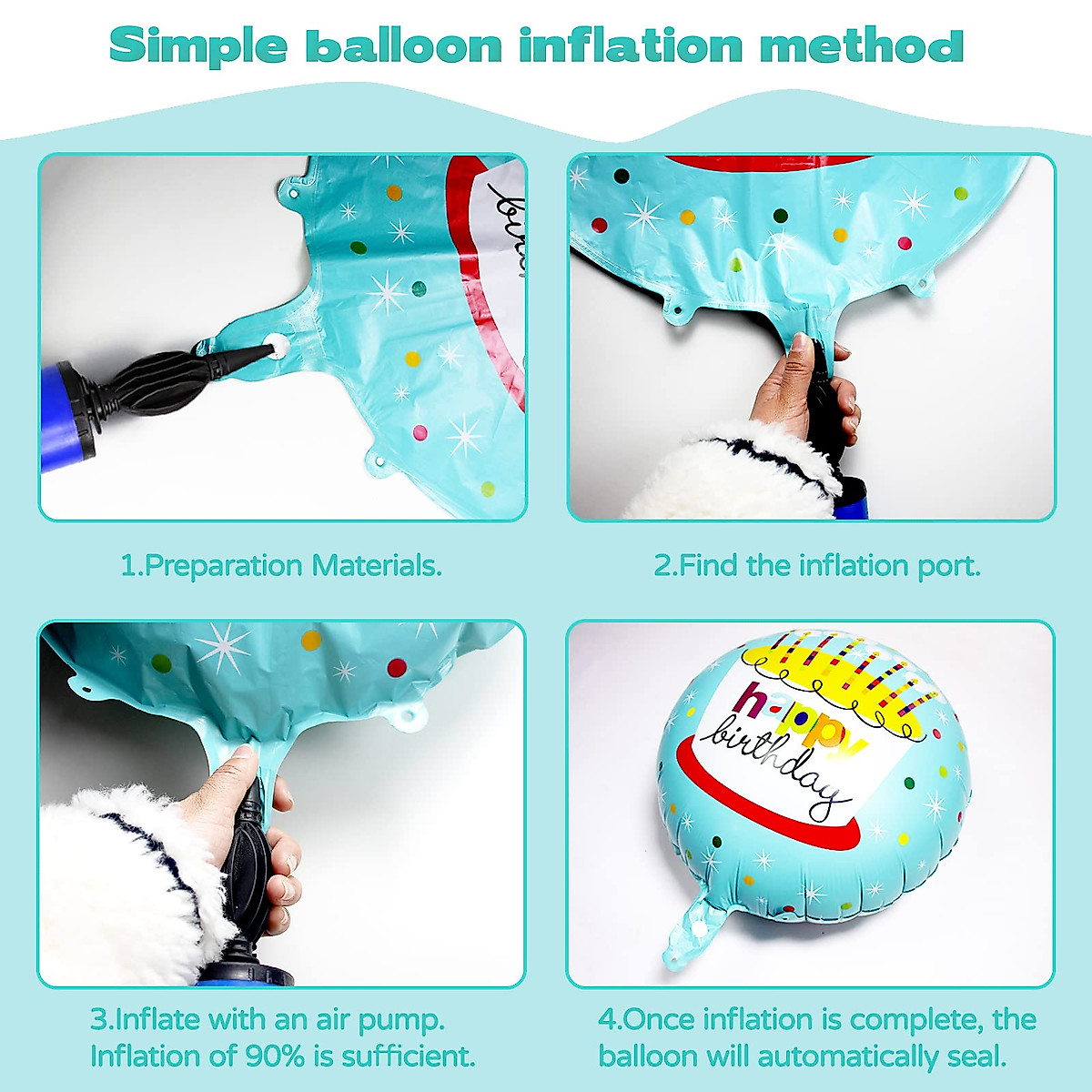 Simple balloon inflation method

1.Preparation Materials.

2.Find the inflation port.

3.Inflate with an air pump. Inflation of 90% is sufficient.

happy birthday

4.Once inflation is complete, the balloon will automatically seal.