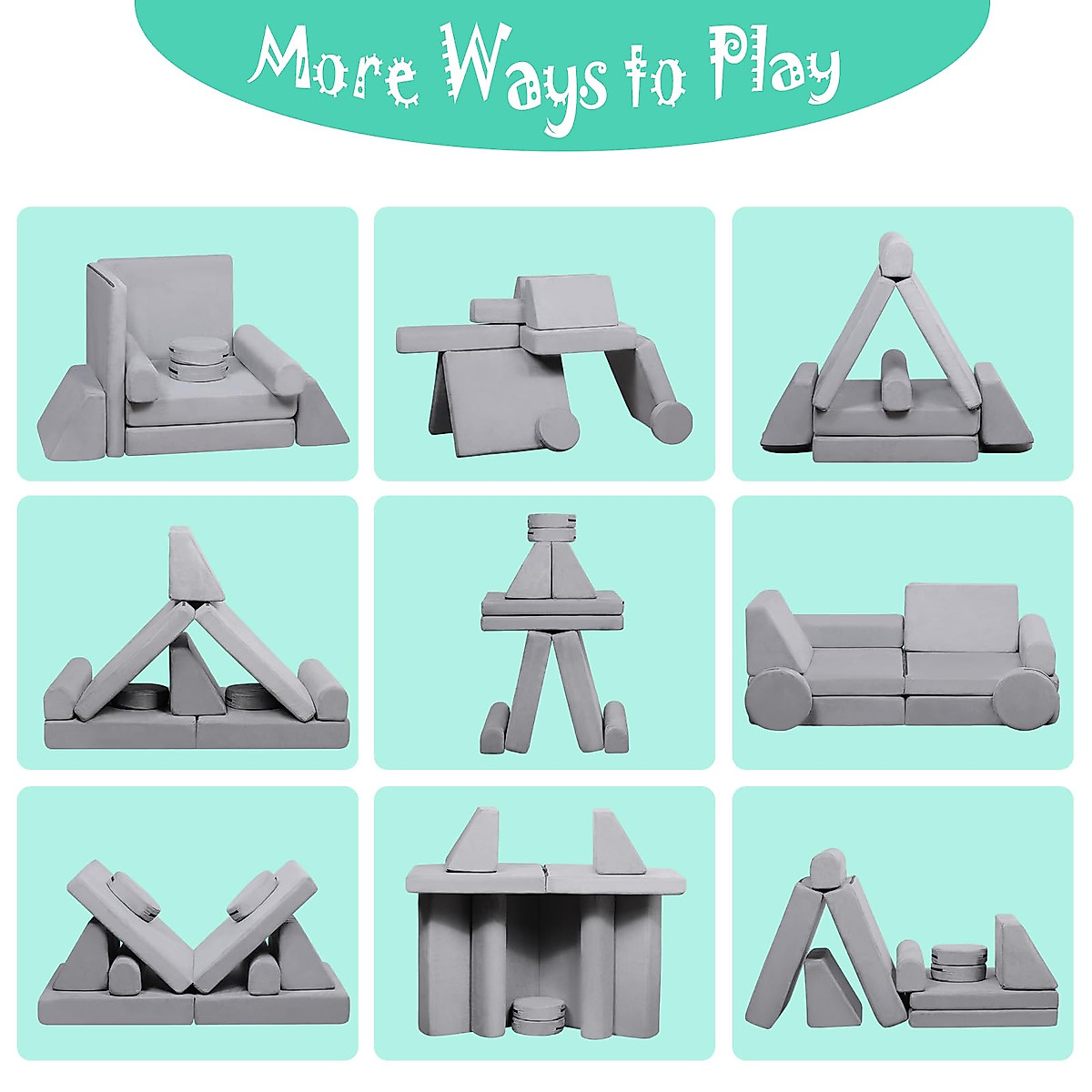 More Ways to Play