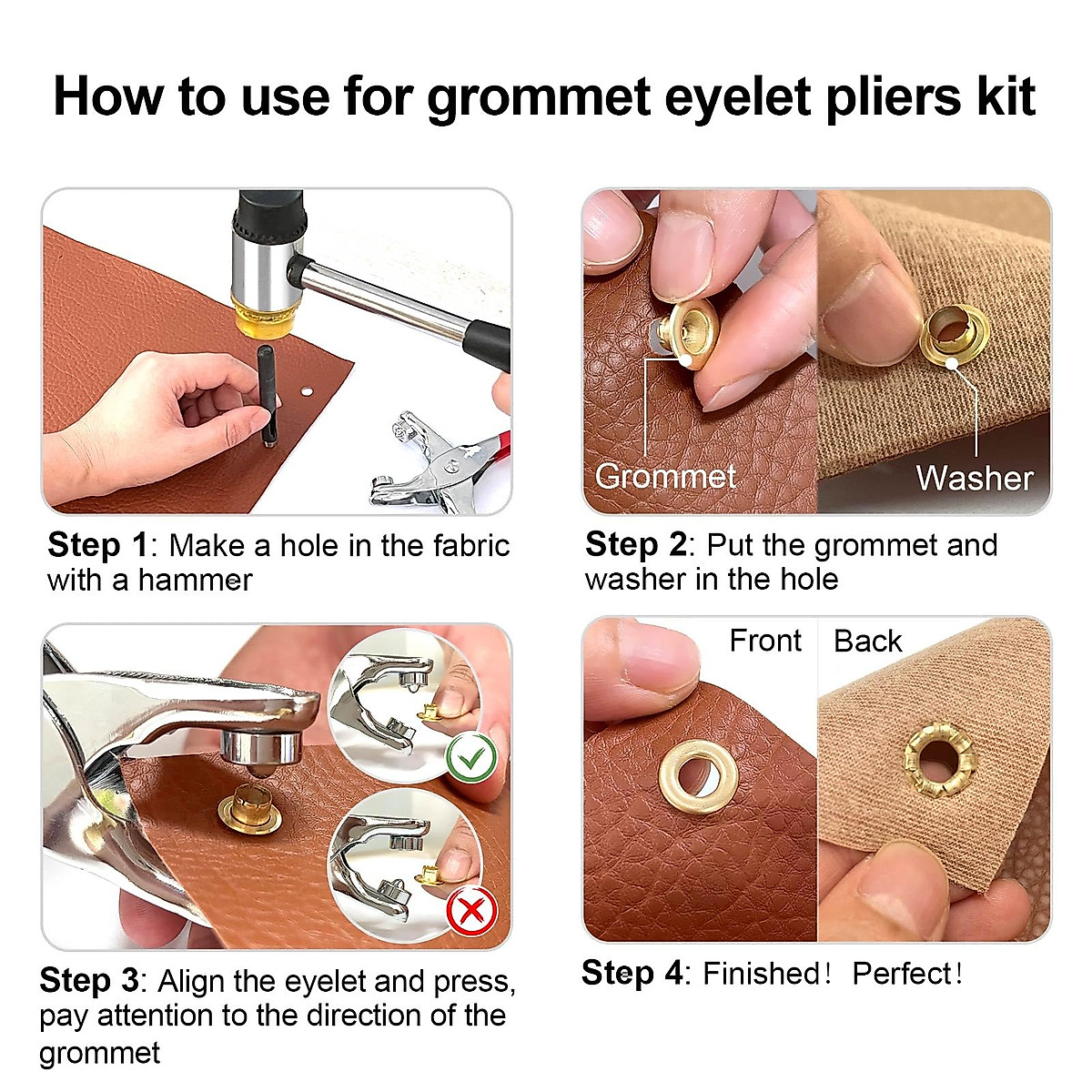 How to use for grommet eyelet pliers kit

Step 1: Make a hole in the fabric with a hammer

Grommet

Washer

Step 2: Put the grommet and washer in the hole

Step 3: Align the eyelet and press, pay attention to the direction of the grommet

Front

Back

Step 4: Finished! Perfect!