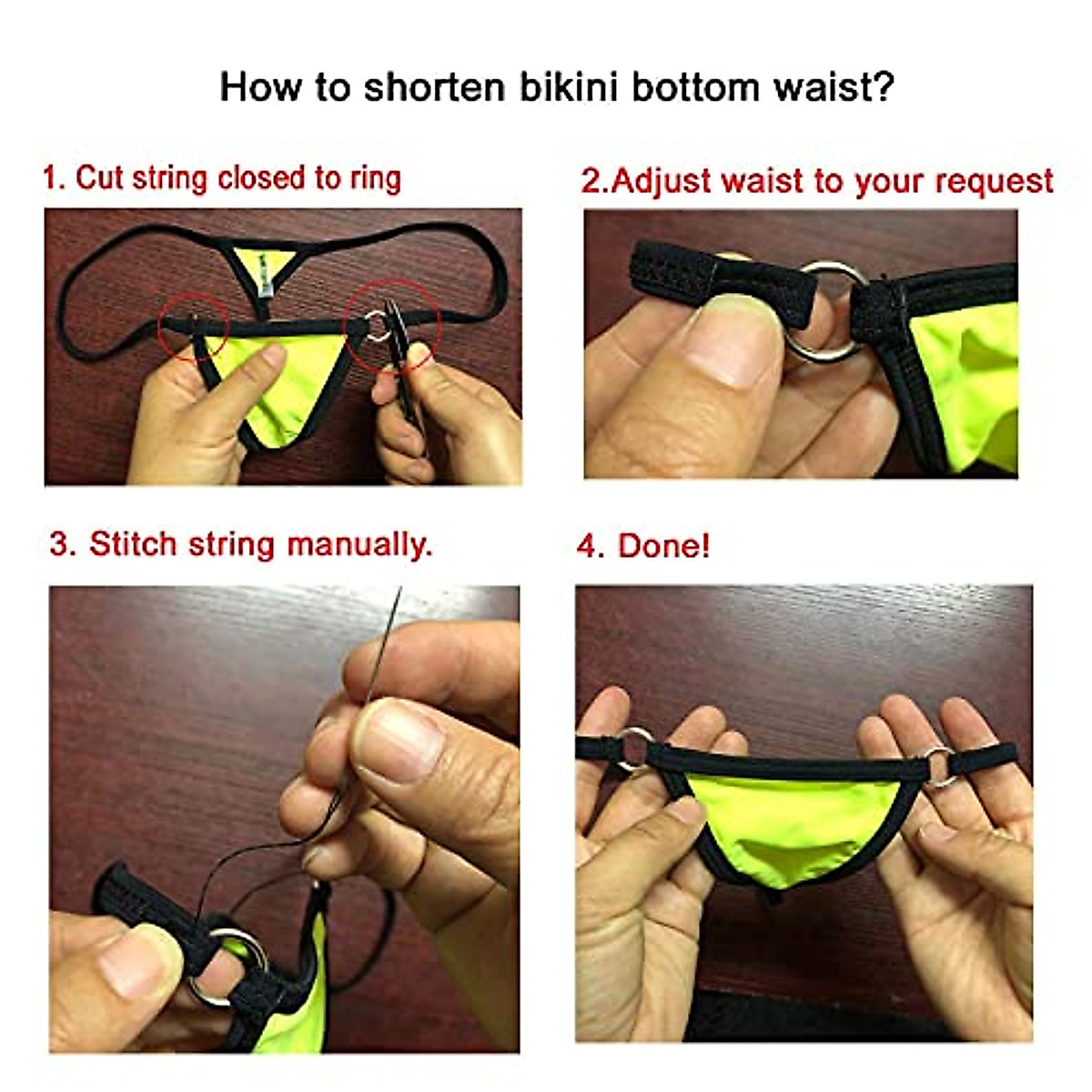 How to shorten bikini bottom waist?

1. Cut string closed to ring

2.Adjust waist to your request

3. Stitch string manually.

4. Done!