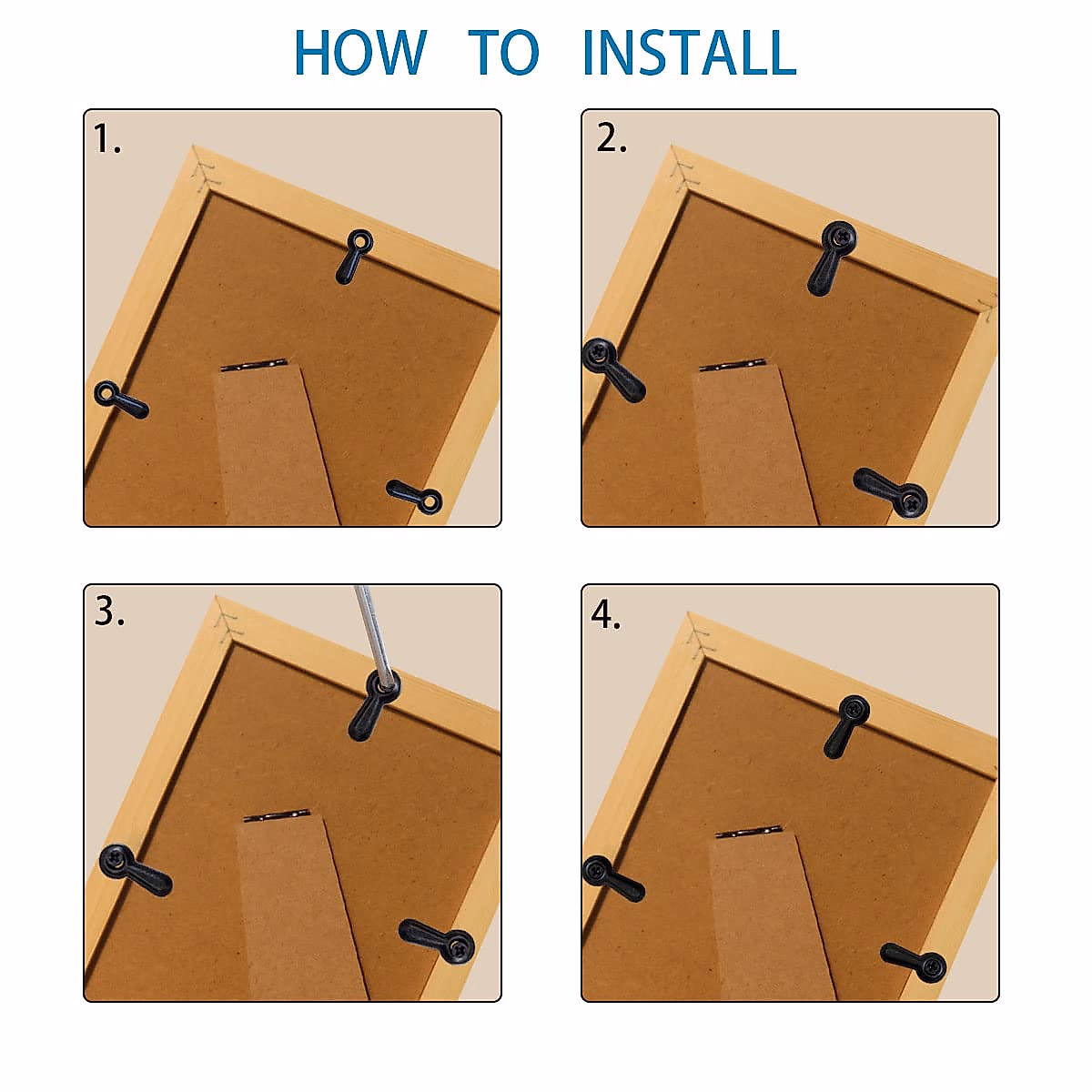 HOW TO INSTALL

1.

2.

3.

4.