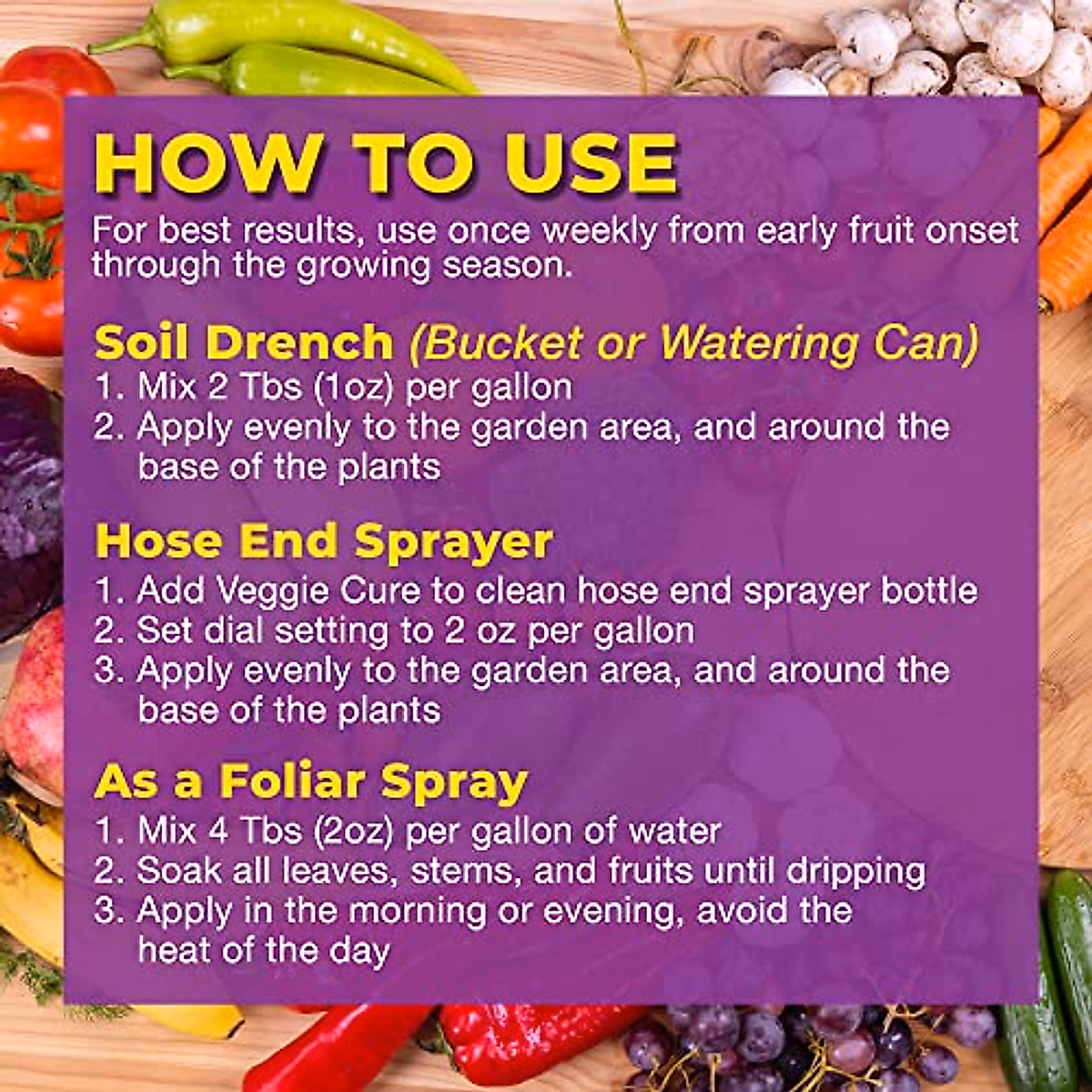 HOW TO USE

For best results, use once weekly from early fruit onset through the growing season.

Soil Drench (Bucket or Watering Can)
1. Mix 2 Tbs (1oz) per gallon
2. Apply evenly to the garden area, and around the base of the plants

Hose End Sprayer
1. Add Veggie Cure to clean hose end sprayer bottle
2. Set dial setting to 2 oz per gallon
3. Apply evenly to the garden area, and around the base of the plants

As a Foliar Spray
1. Mix 4 Tbs (2oz) per gallon of water
2. Soak all leaves, stems, and fruits until dripping
3. Apply in the morning or evening, avoid the heat of the day