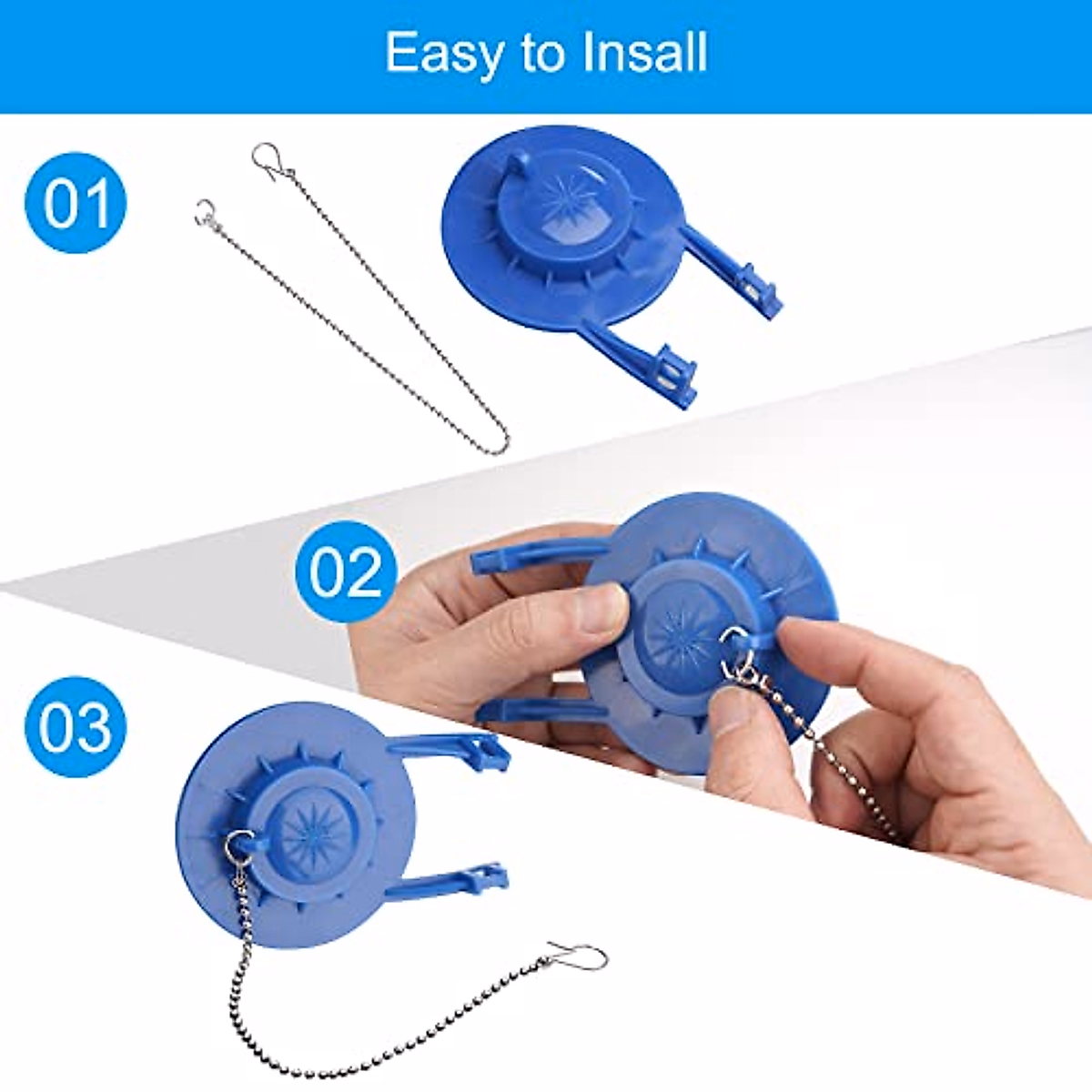 Easy to Insall

01

02

03