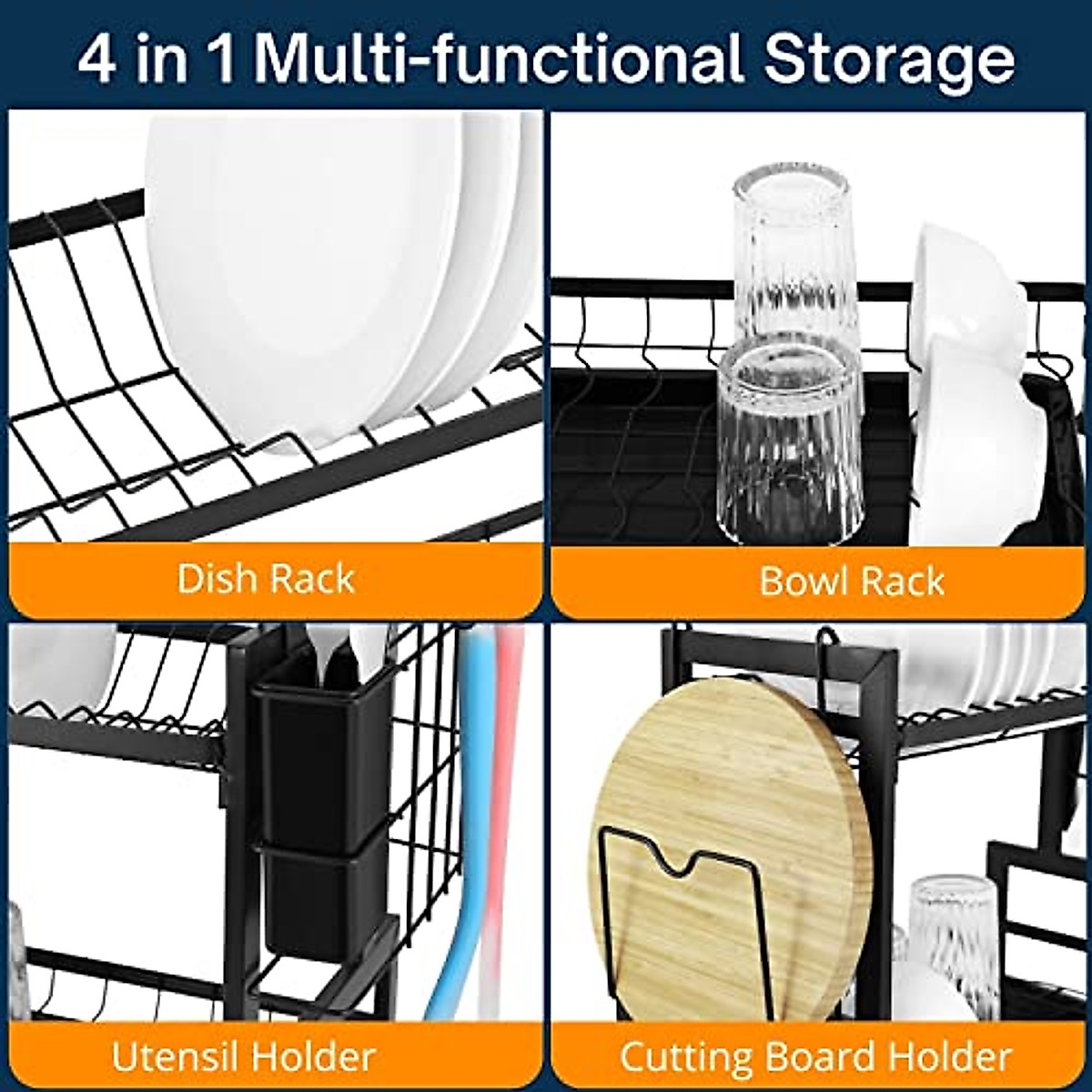 4 in 1 Multi-functional Storage

Dish Rack

Bowl Rack

Utensil Holder

Cutting Board Holder