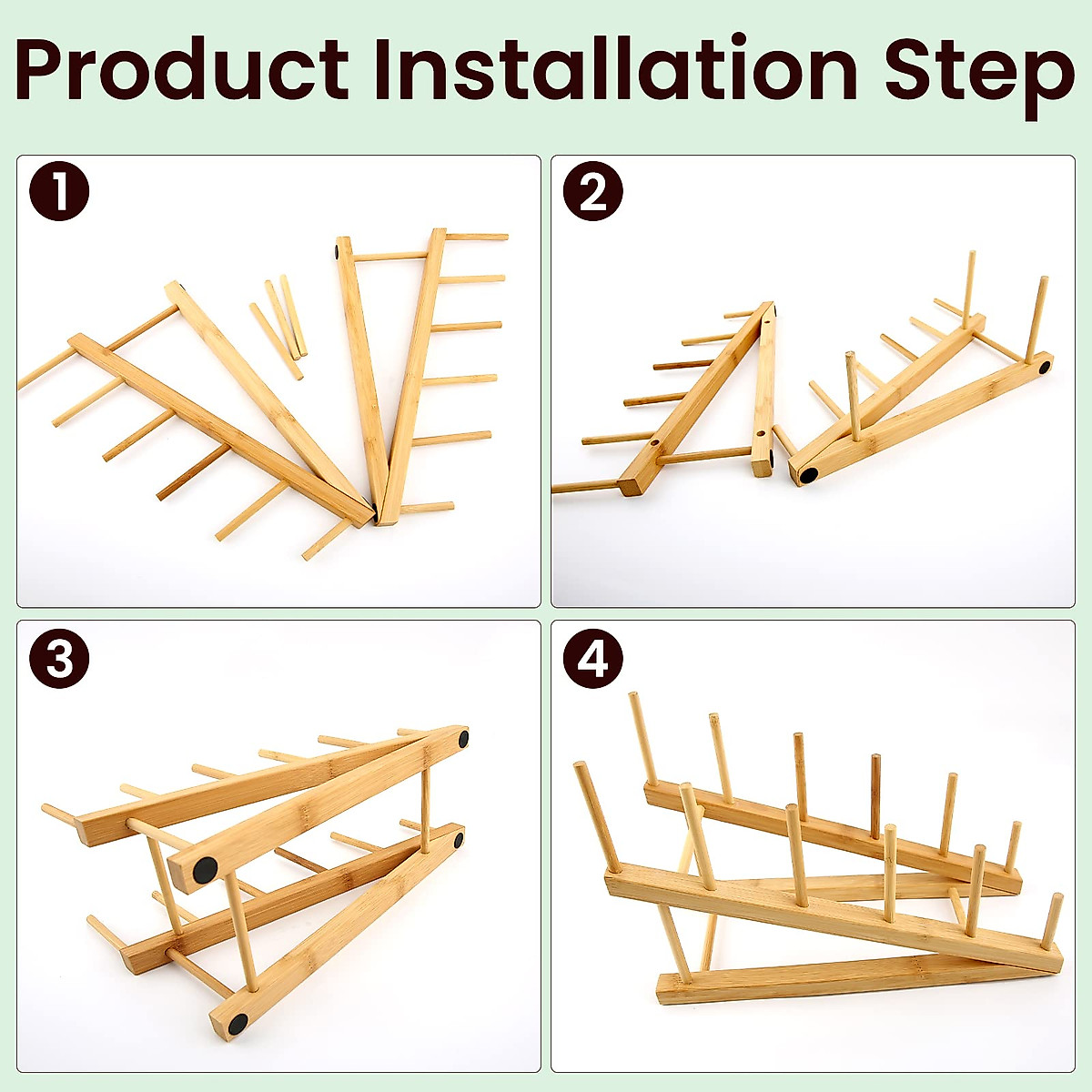 Product Installation Step

1

2

3

4