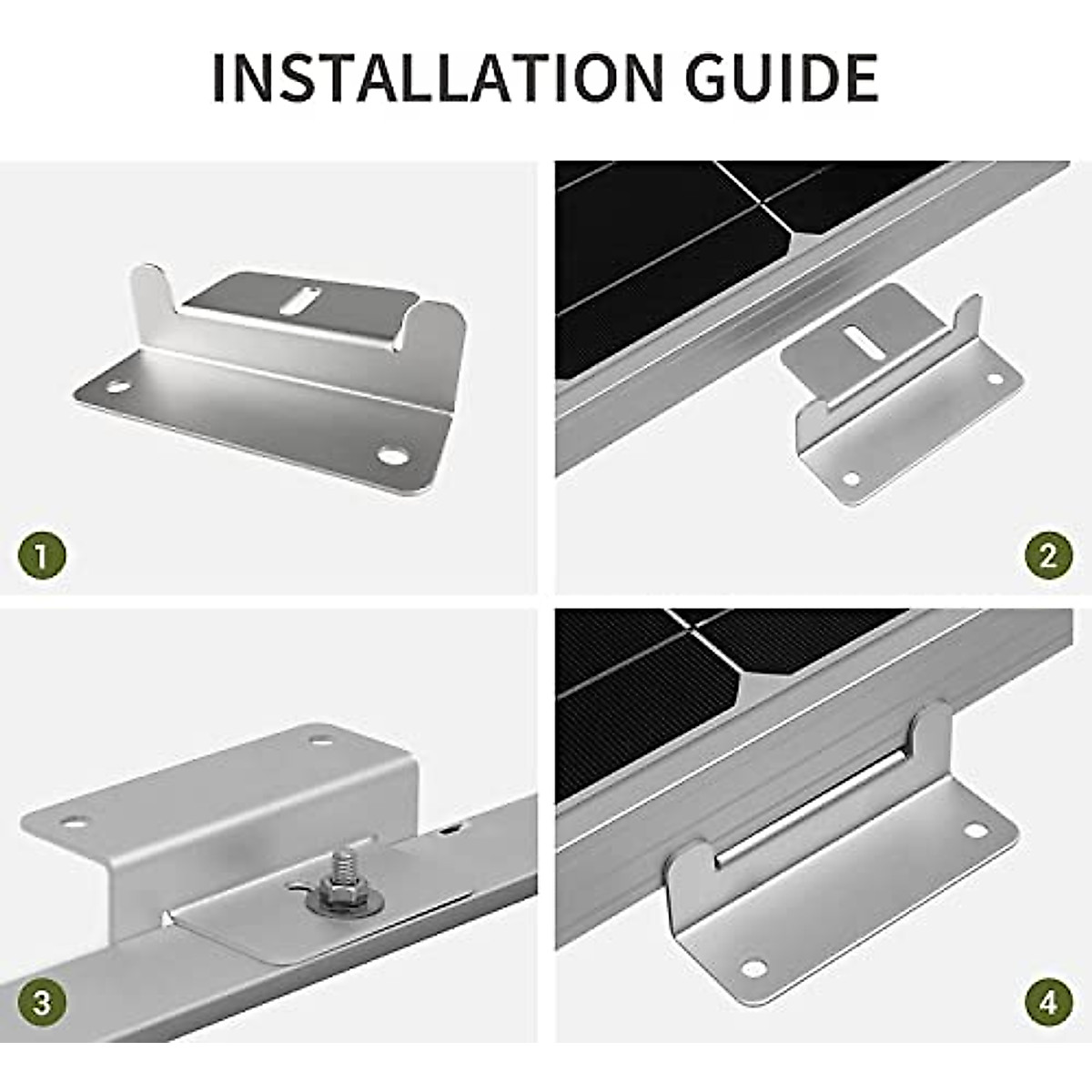 INSTALLATION GUIDE

1

2

3

4