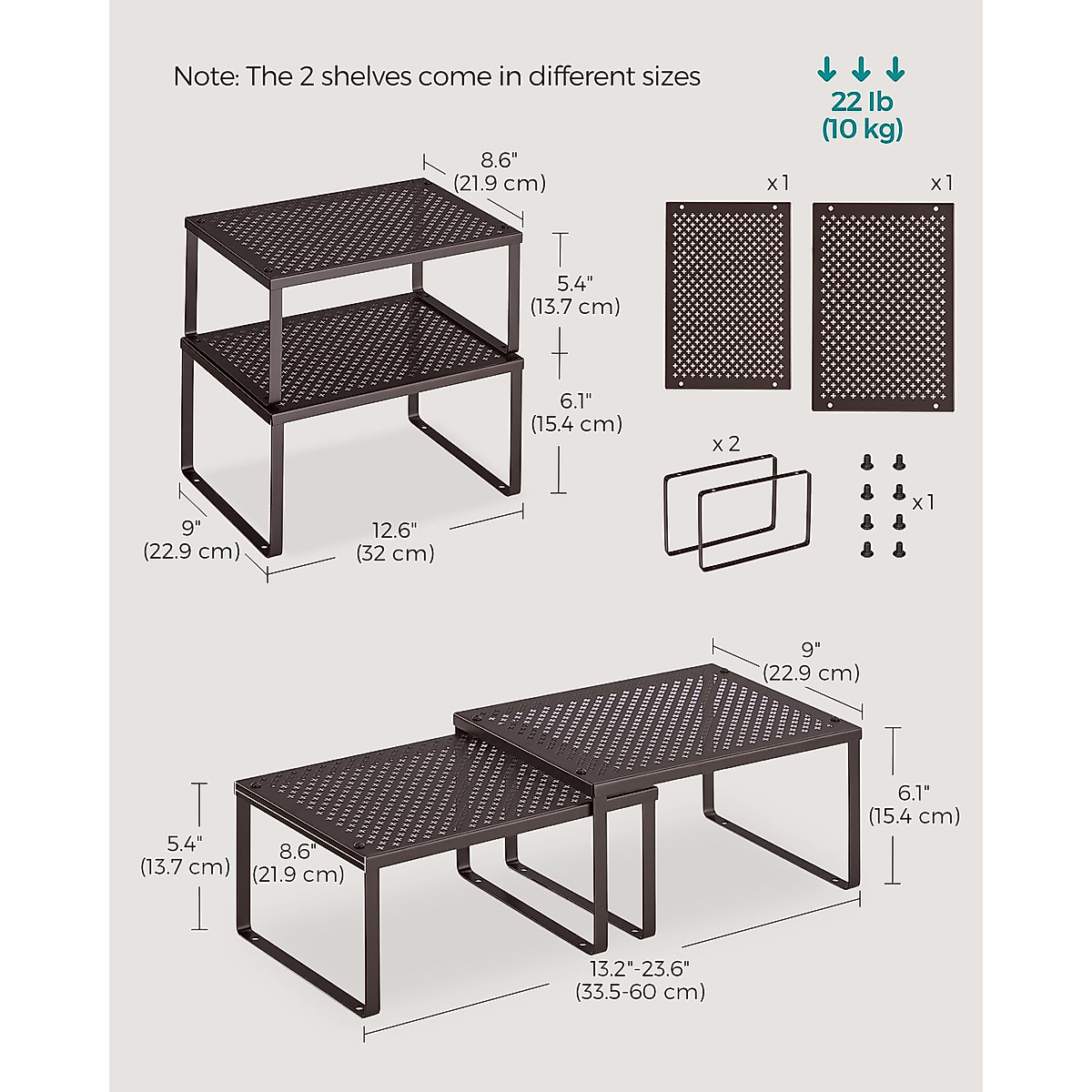 Note: The 2 shelves come in different sizes

22 lb
(10 kg)

8.6"
(21.9 cm)

5.4"
(13.7 cm)

6.1"
(15.4 cm)

9"
(22.9 cm)

12.6"
(32 cm)

x 1

x 1

x 2

x 1

9"
(22.9 cm)

6.1"
(15.4 cm)

5.4"
(13.7 cm)

8.6"
(21.9 cm)

13.2"-23.6"
(33.5-60 cm)