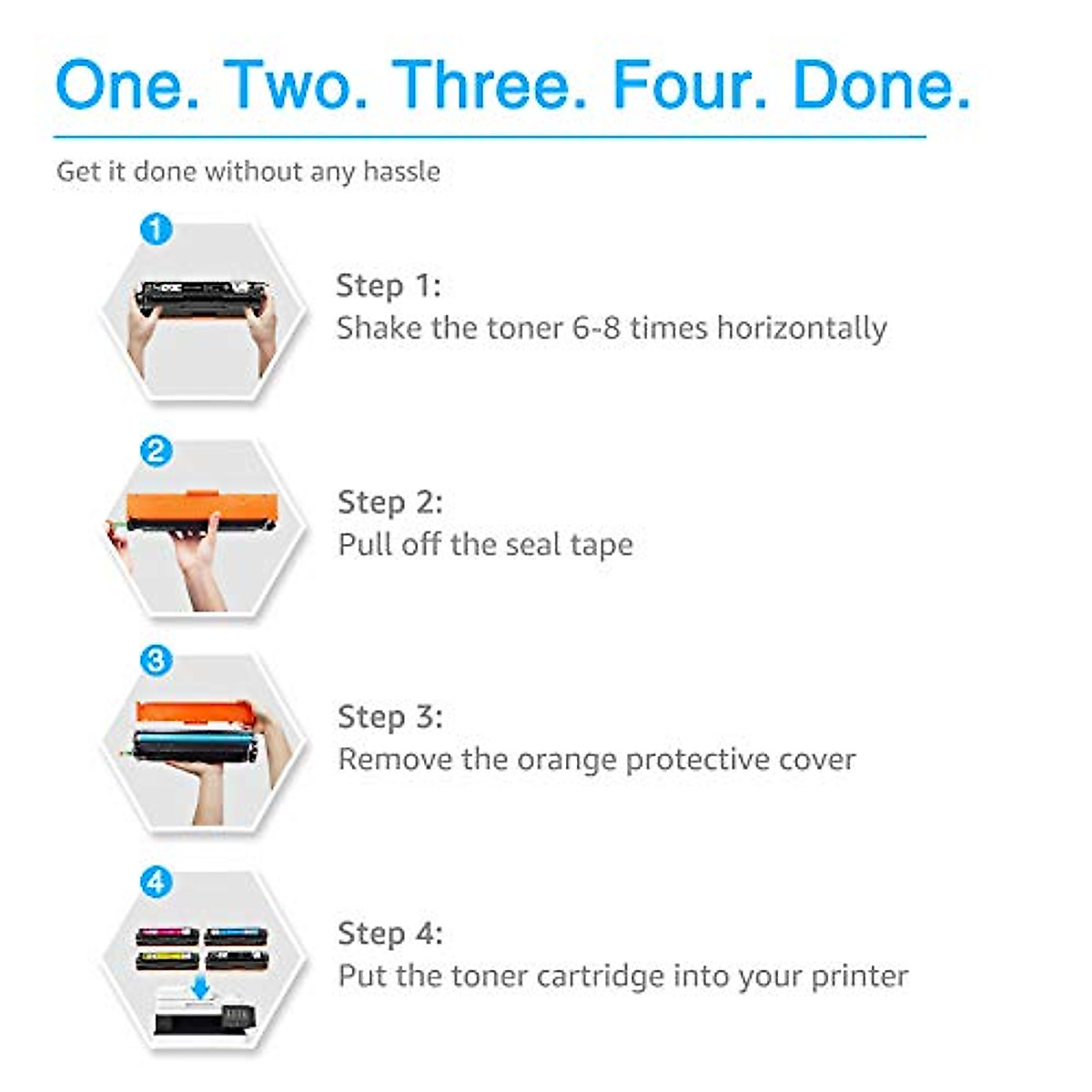 One. Two. Three. Four. Done.

Get it done without any hassle

1

Step 1:
Shake the toner 6-8 times horizontally

2

Step 2:
Pull off the seal tape

3

Step 3:
Remove the orange protective cover

4

Step 4:
Put the toner cartridge into your printer