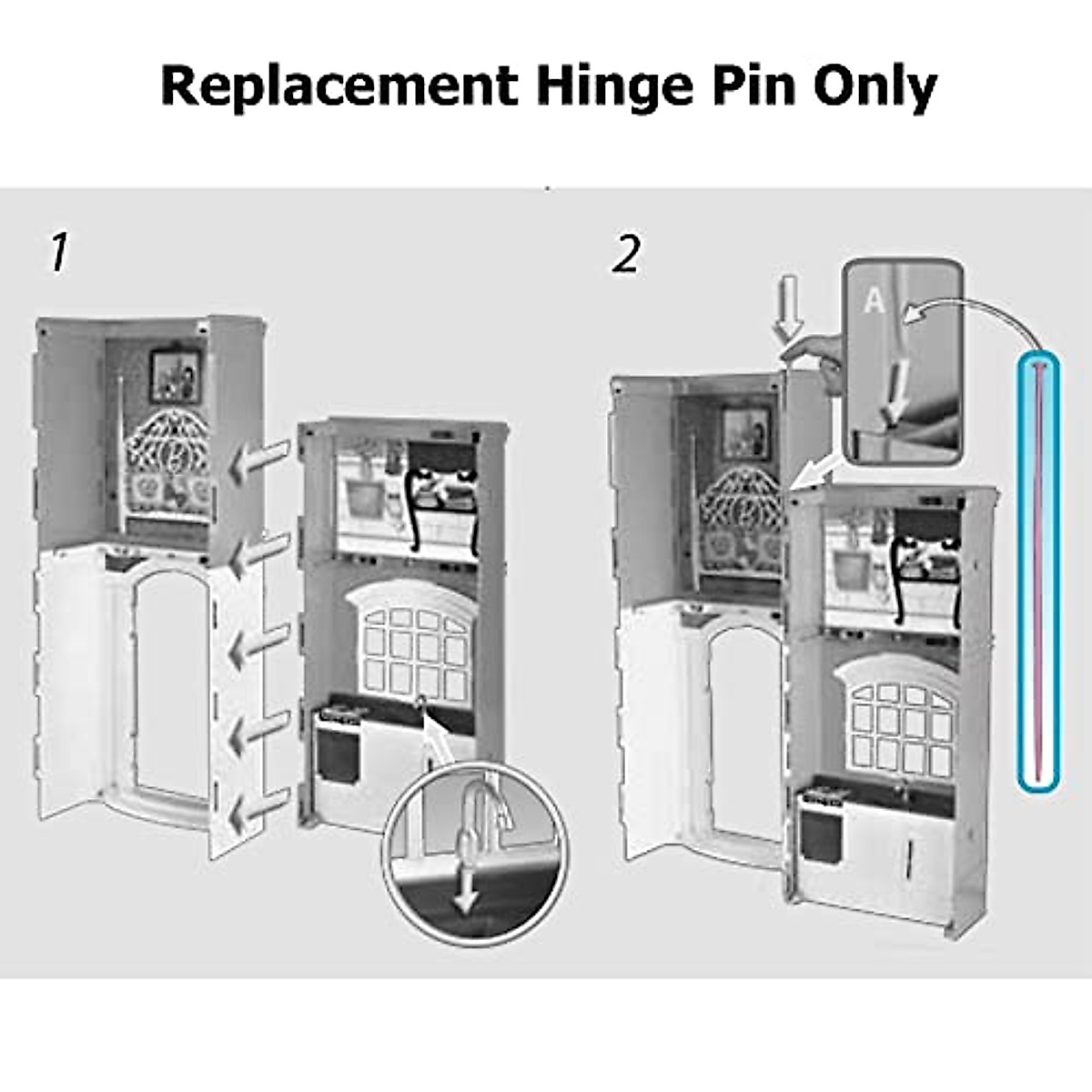 Replacement Hinge Pin Only

1

2

A