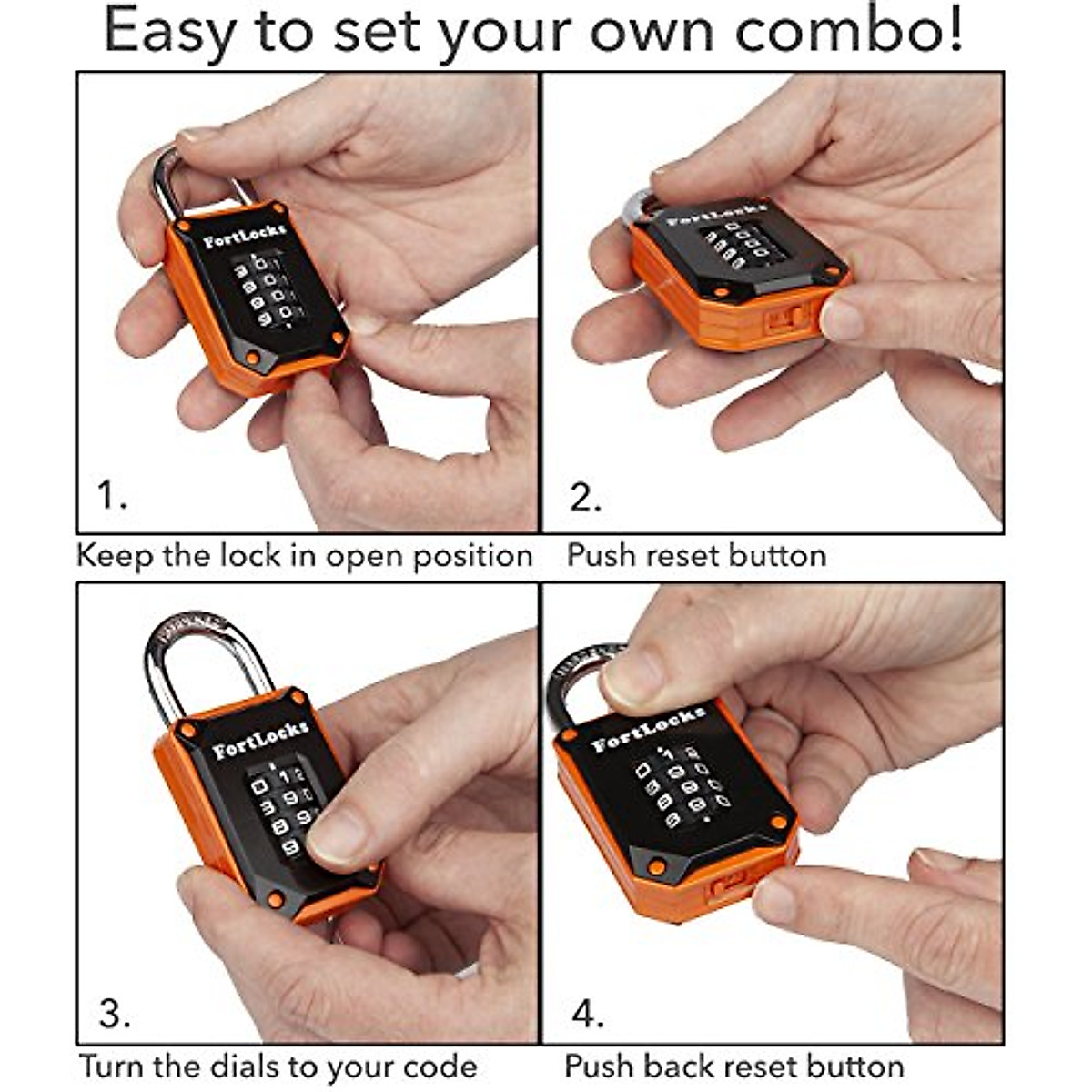 Easy to set your own combo!

FortLocks

1.

Keep the lock in open position

FortLocks

2.

Push reset button

FortLocks

3.

Turn the dials to your code

FortLocks

4.

Push back reset button