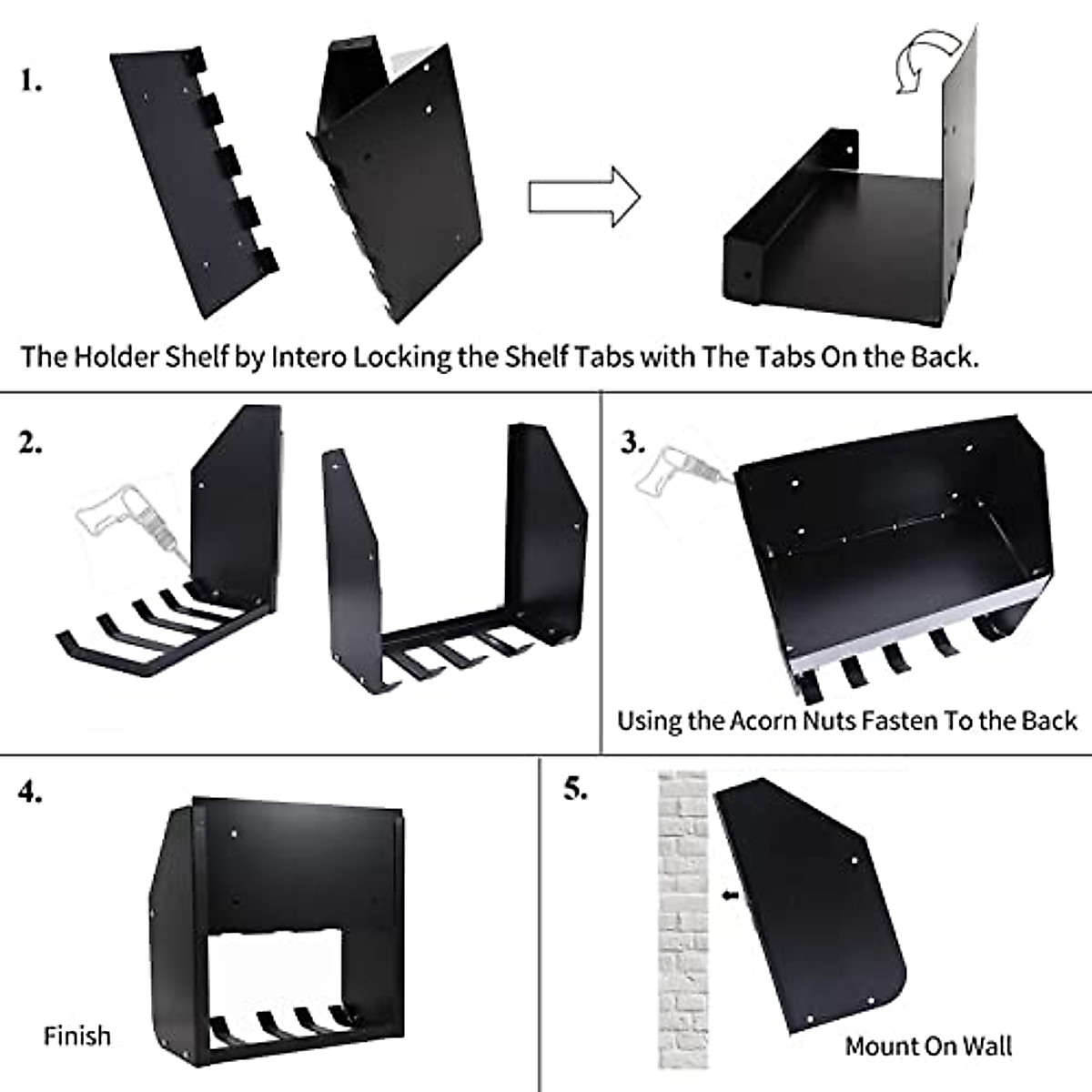 1.

The Holder Shelf by Intero Locking the Shelf Tabs with The Tabs On the Back.

2.

3.

Using the Acorn Nuts Fasten To the Back

4.

Finish

5.

Mount On Wall