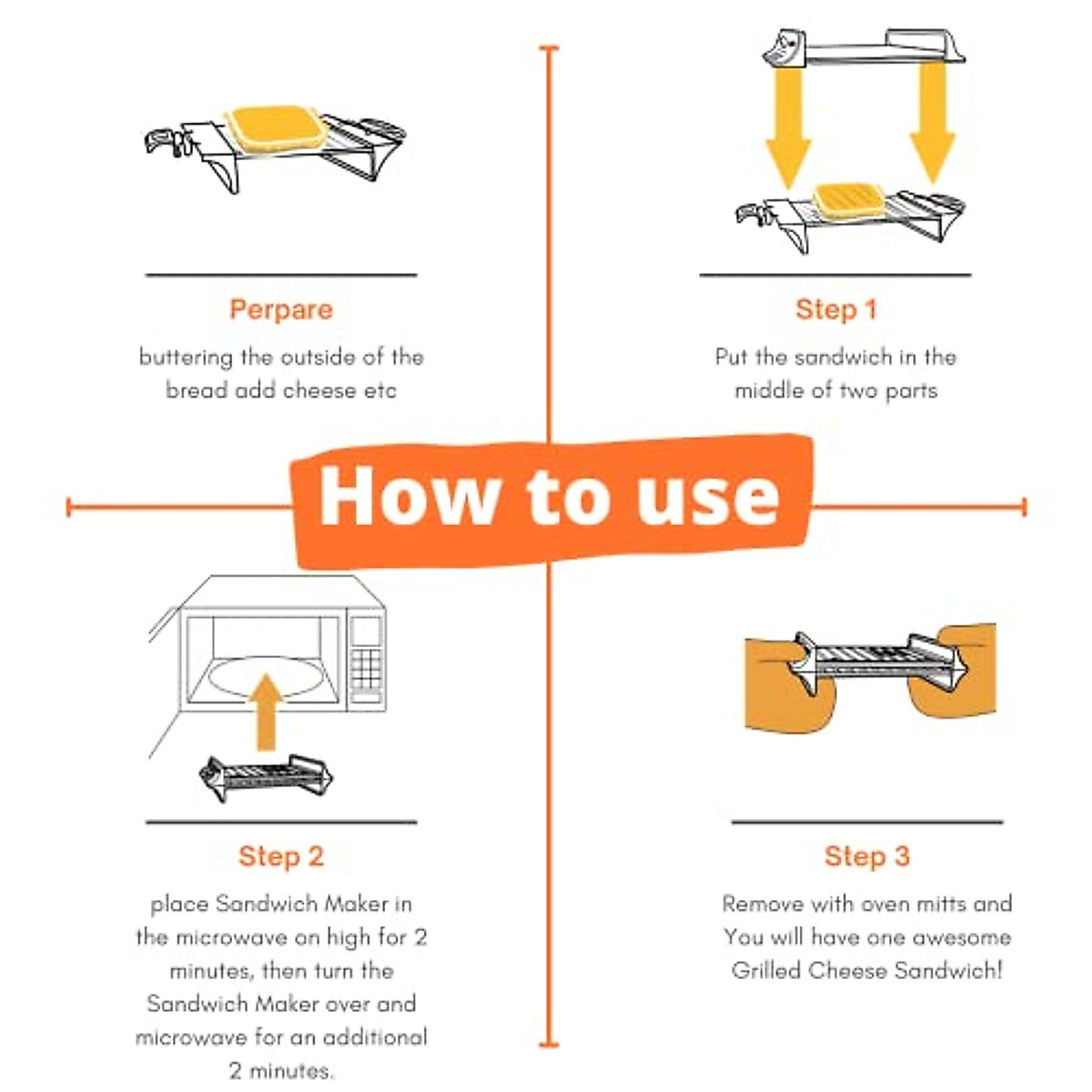 Perpare

buttering the outside of the bread add cheese etc

Step 1

Put the sandwich in the middle of two parts

How to use

Step 2

place Sandwich Maker in the microwave on high for 2 minutes, then turn the Sandwich Maker over and microwave for an additional 2 minutes.

Step 3

Remove with oven mitts and You will have one awesome Grilled Cheese Sandwich!