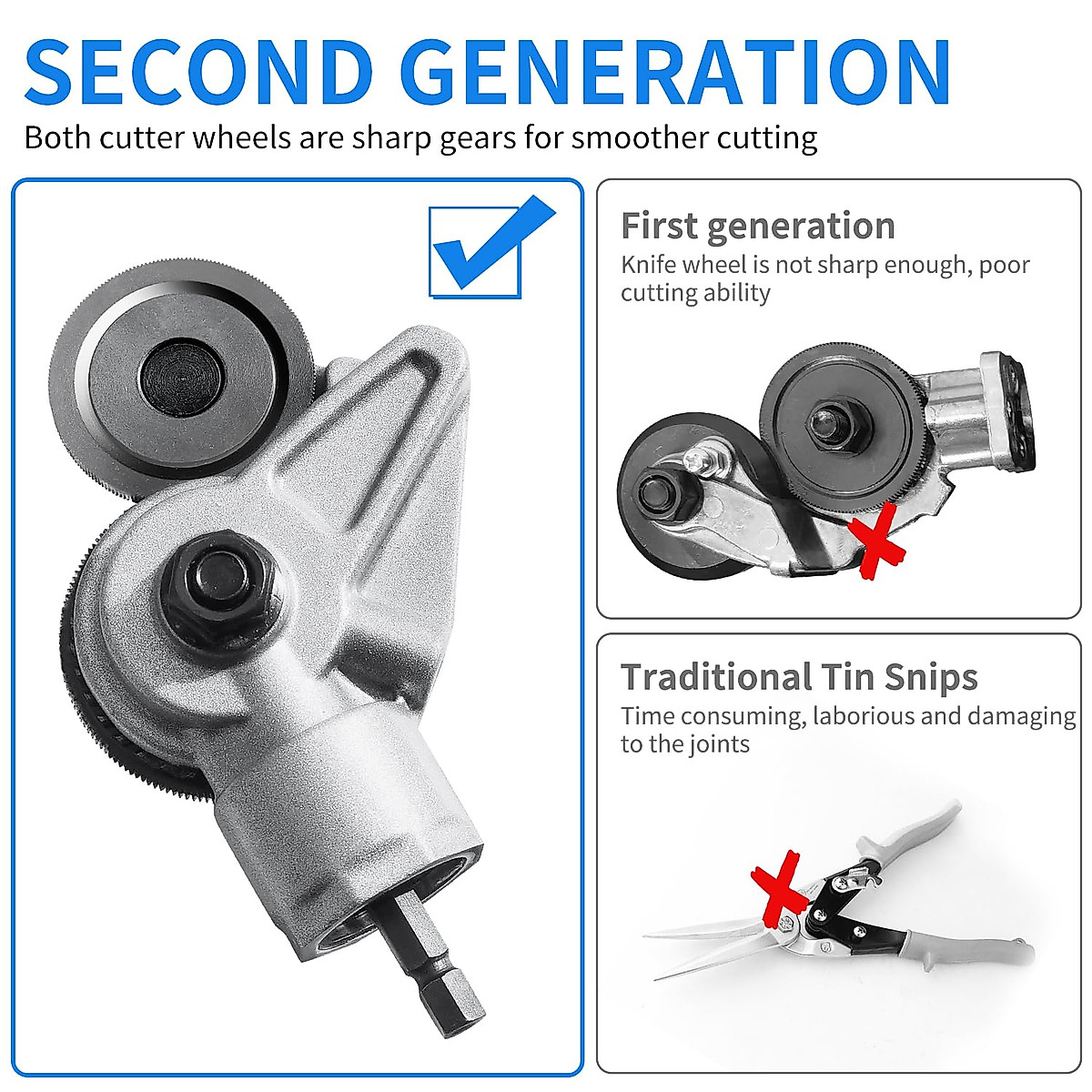 SECOND GENERATION
Both cutter wheels are sharp gears for smoother cutting

First generation
Knife wheel is not sharp enough, poor cutting ability

Traditional Tin Snips
Time consuming, laborious and damaging to the joints