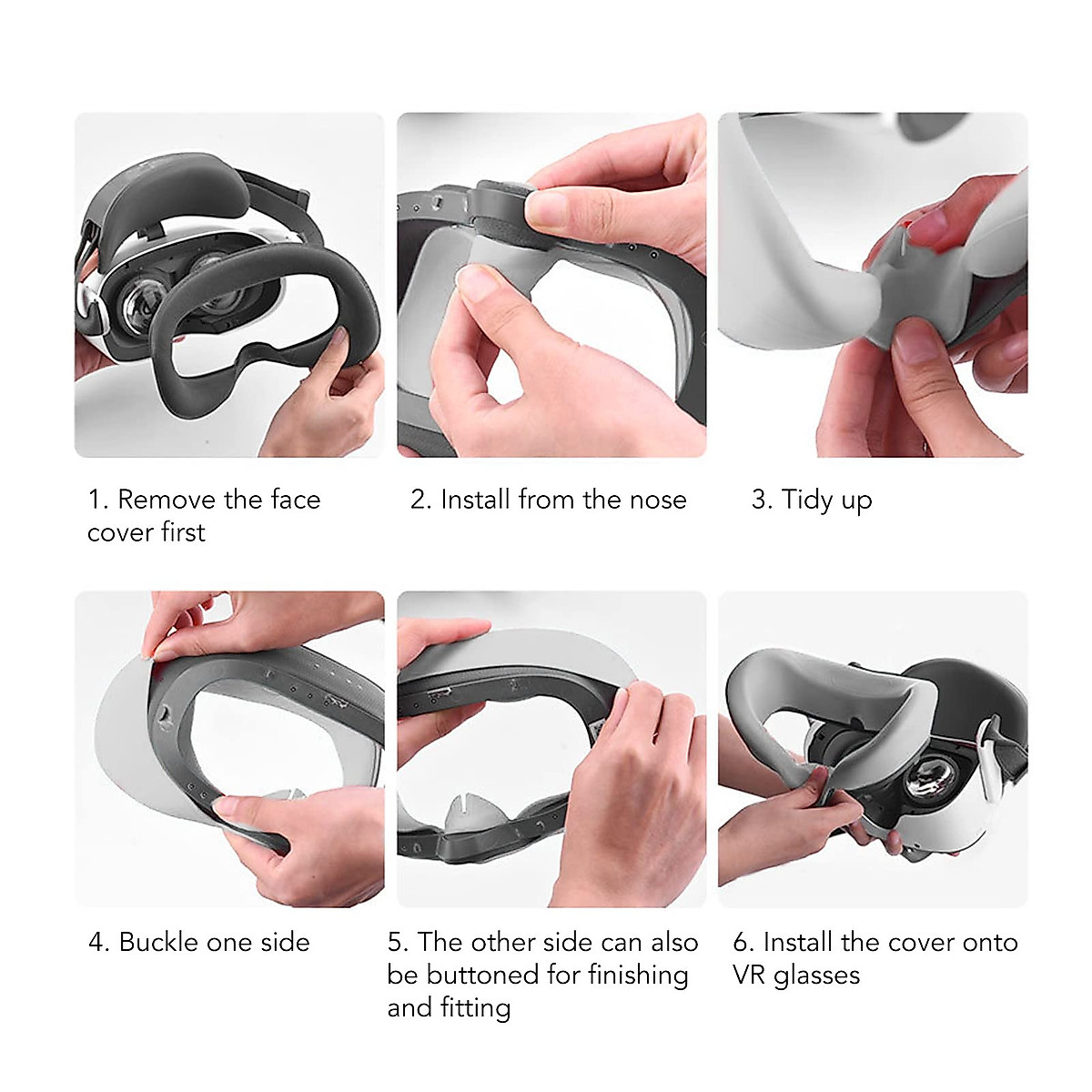 1. Remove the face cover first

2. Install from the nose

3. Tidy up

4. Buckle one side

5. The other side can also be buttoned for finishing and fitting

6. Install the cover onto VR glasses