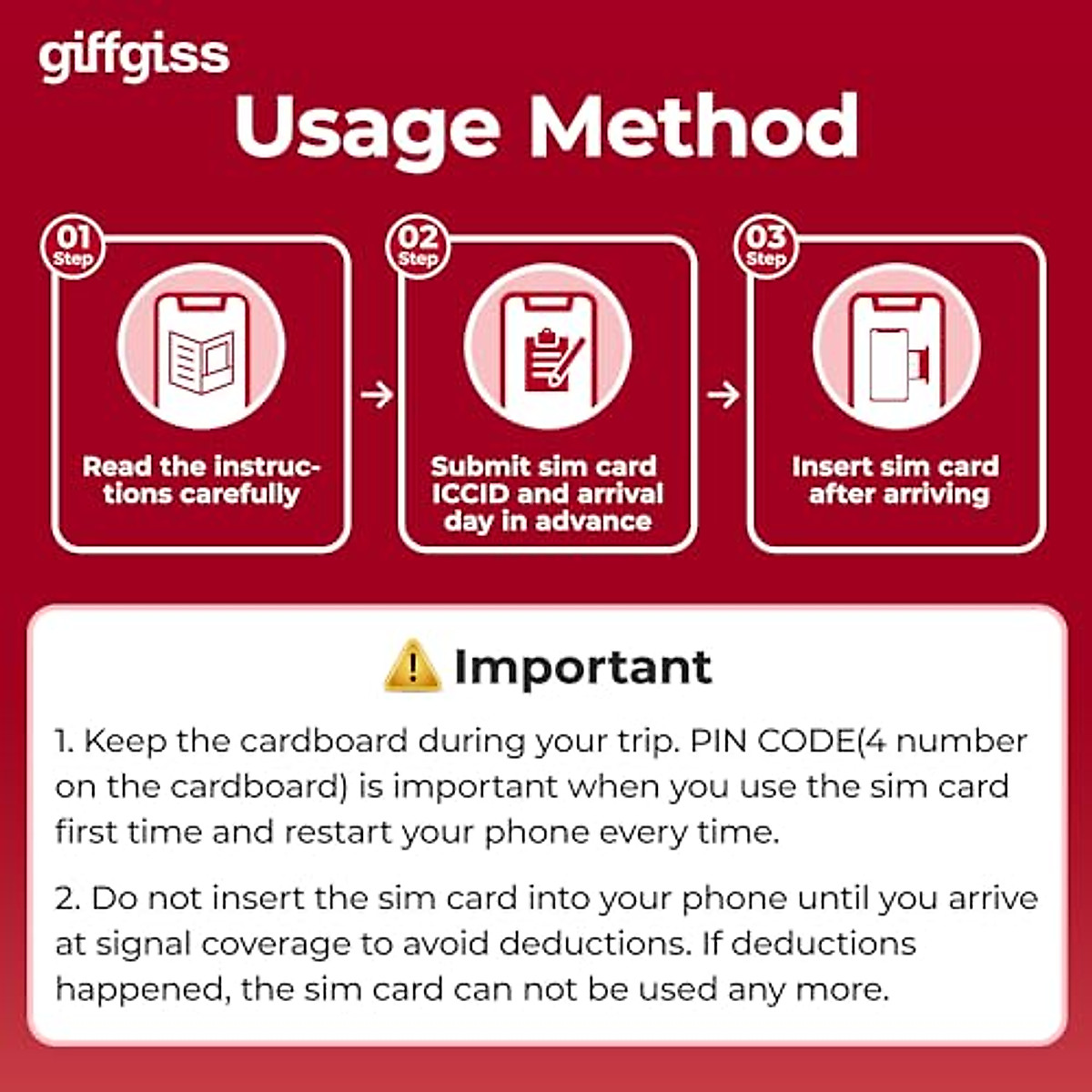 giffgiss

Usage Method

01 Step
Read the instructions carefully

02 Step
Submit sim card ICCID and arrival day in advance

03 Step
Insert sim card after arriving

Important

1. Keep the cardboard during your trip. PIN CODE(4 number on the cardboard) is important when you use the sim card first time and restart your phone every time.

2. Do not insert the sim card into your phone until you arrive at signal coverage to avoid deductions. If deductions happened, the sim card can not be used any more.