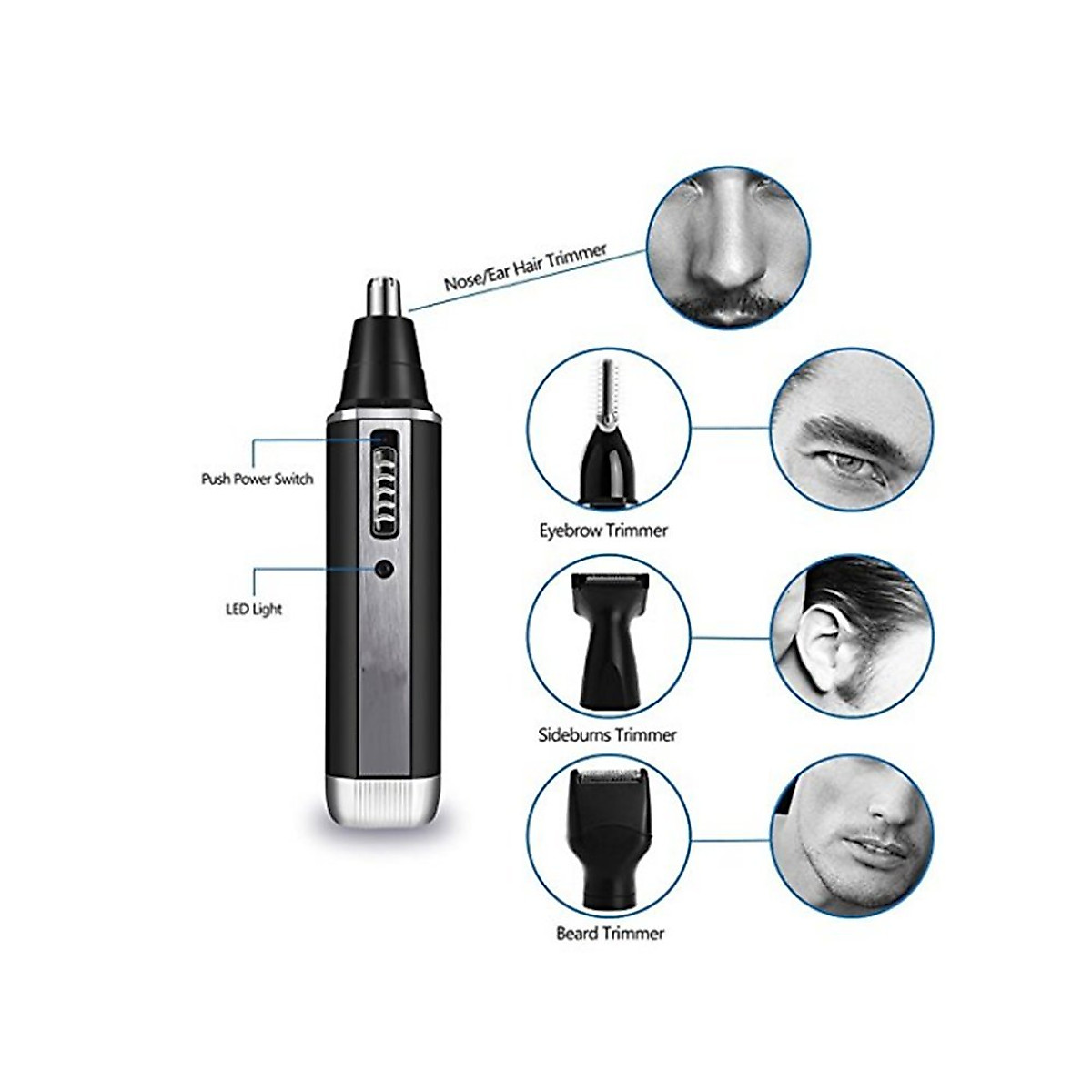 Nose/Ear Hair Trimmer

Push Power Switch

LED Light

Eyebrow Trimmer

Sideburns Trimmer

Beard Trimmer