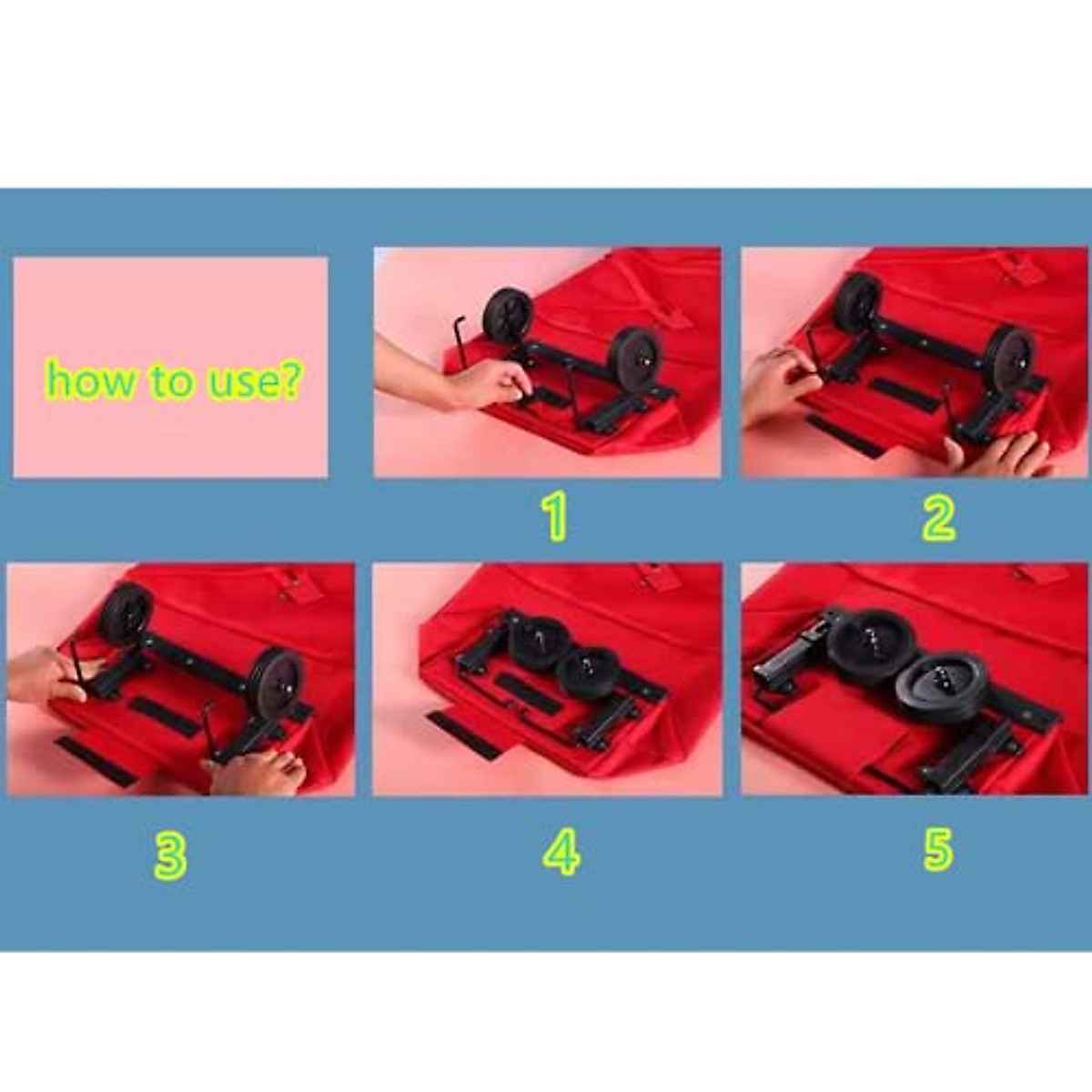 how to use?

1

2

3

4

5