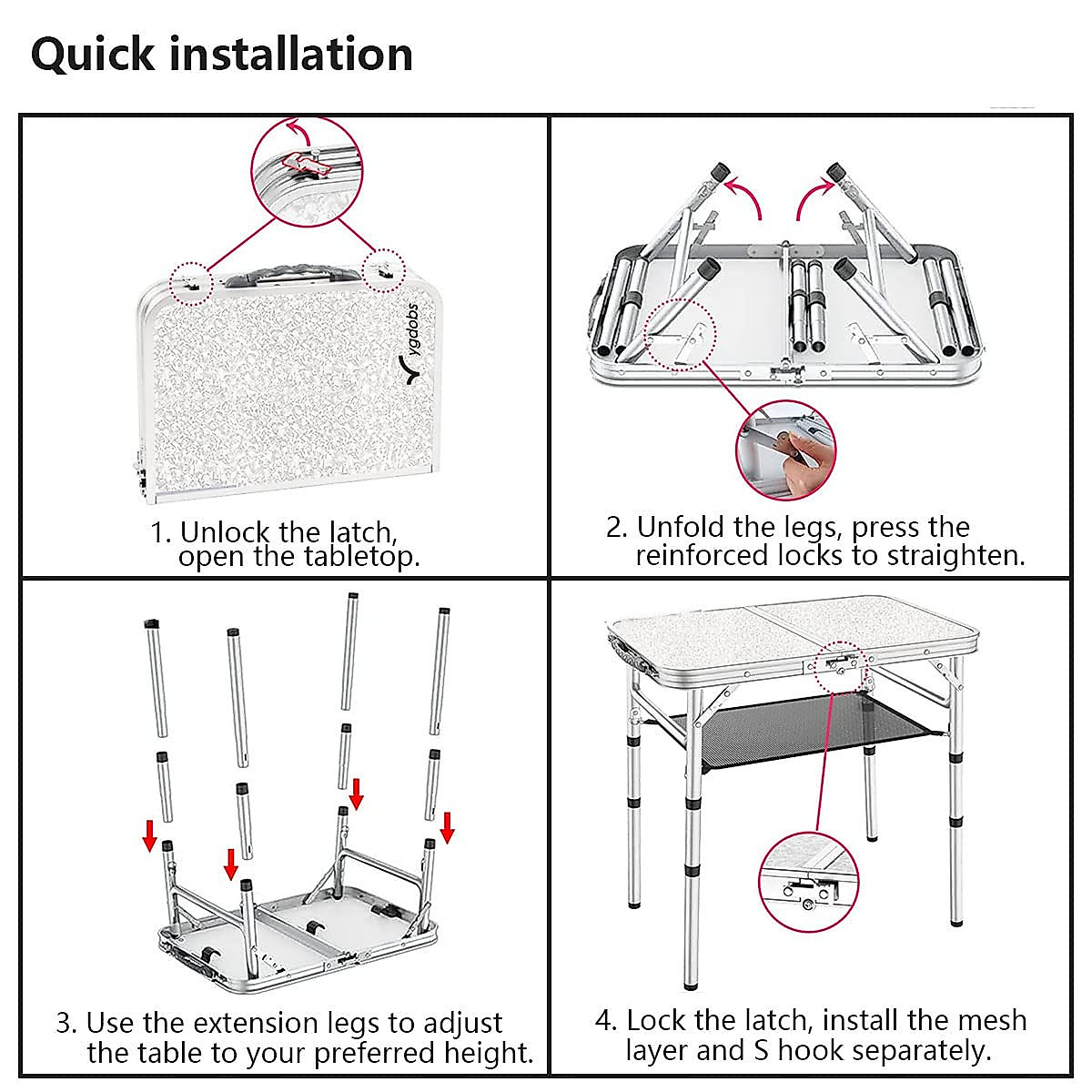 Quick installation

ygdobs

1. Unlock the latch, open the tabletop.

2. Unfold the legs, press the reinforced locks to straighten.

3. Use the extension legs to adjust the table to your preferred height.

4. Lock the latch, install the mesh layer and S hook separately.