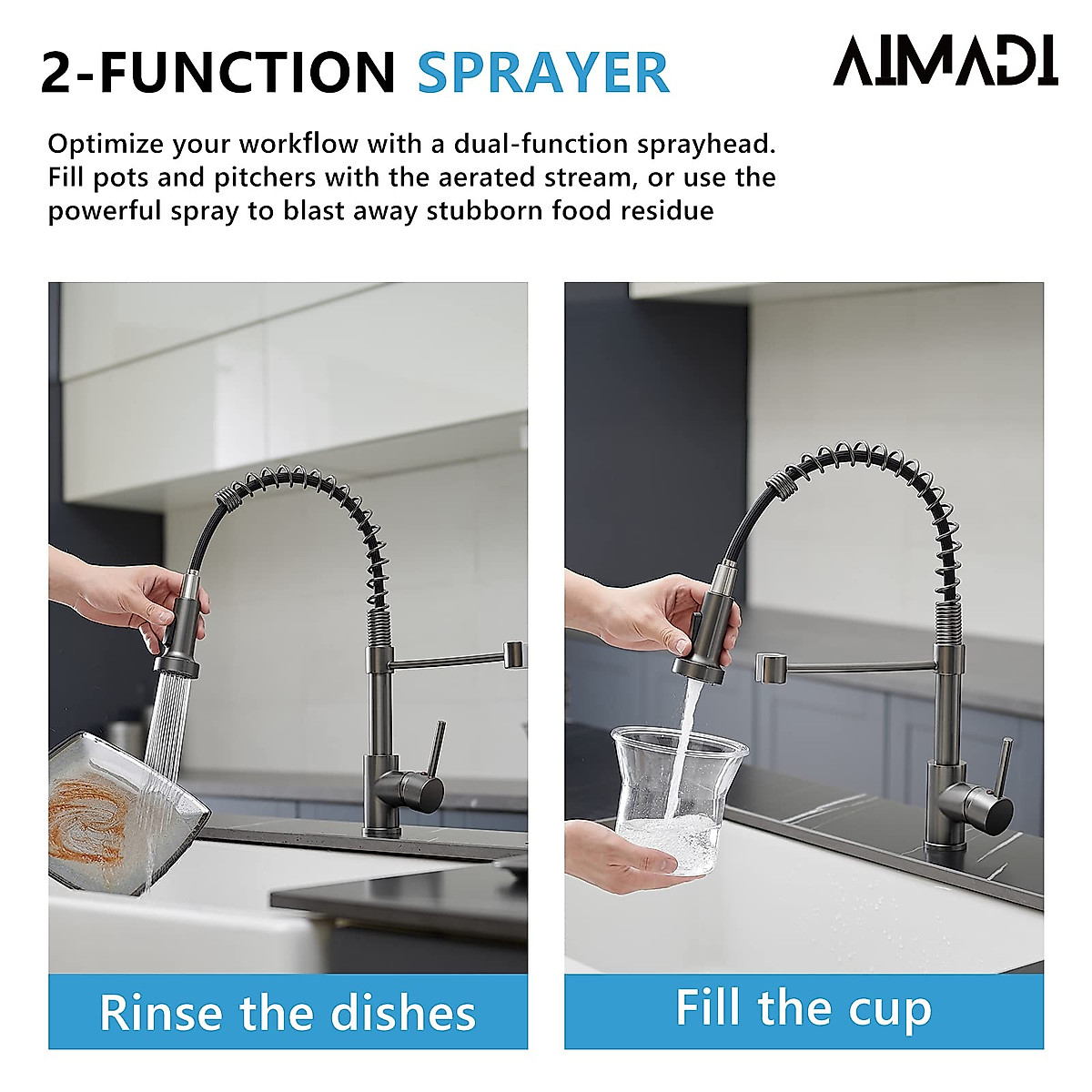 2-FUNCTION SPRAYER

AIMADI

Optimize your workflow with a dual-function sprayhead. Fill pots and pitchers with the aerated stream, or use the powerful spray to blast away stubborn food residue

Rinse the dishes

Fill the cup