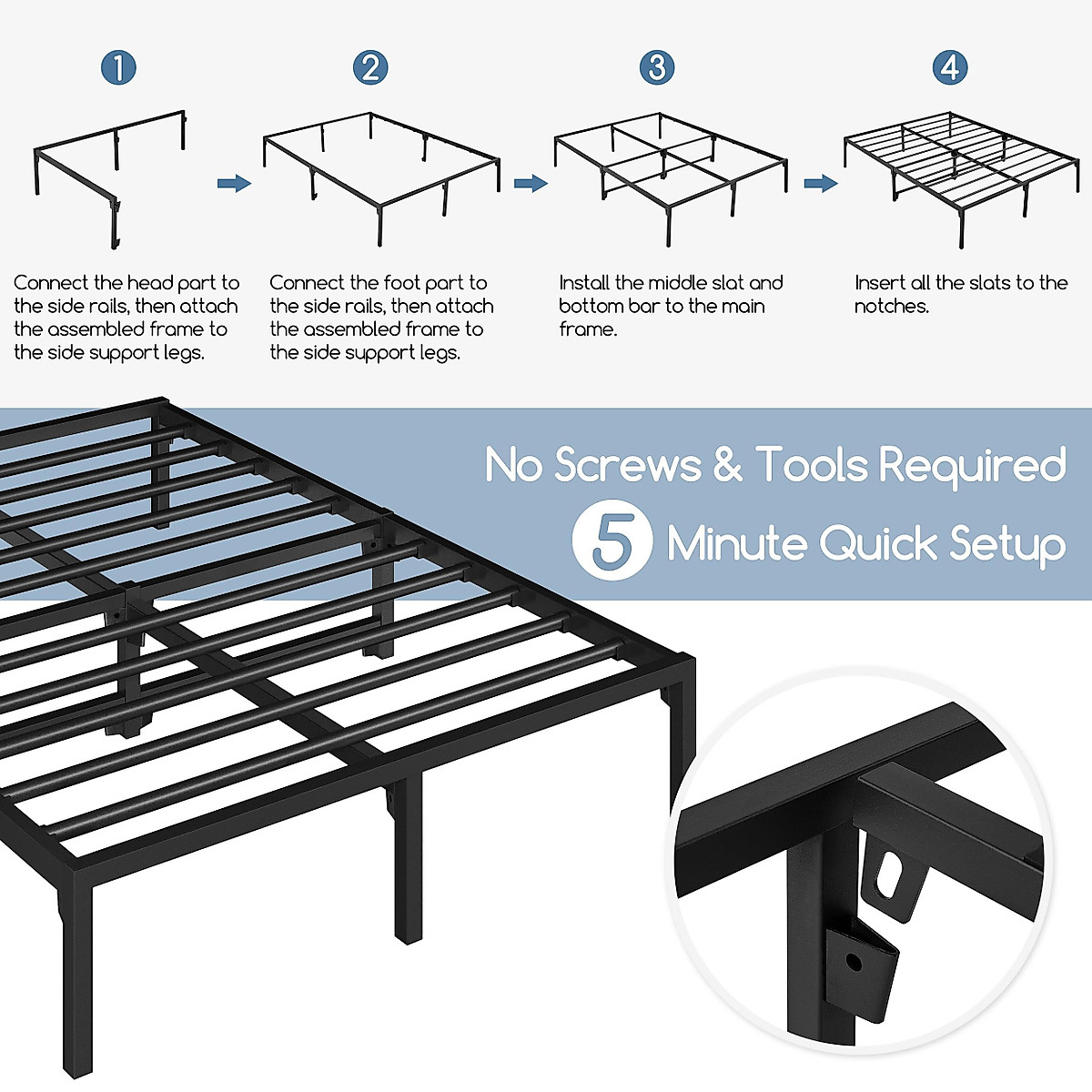 1

Connect the head part to the side rails, then attach the assembled frame to the side support legs.

2

Connect the foot part to the side rails, then attach the assembled frame to the side support legs.

3

Install the middle slat and bottom bar to the main frame.

4

Insert all the slats to the notches.

No Screws & Tools Required

5 Minute Quick Setup