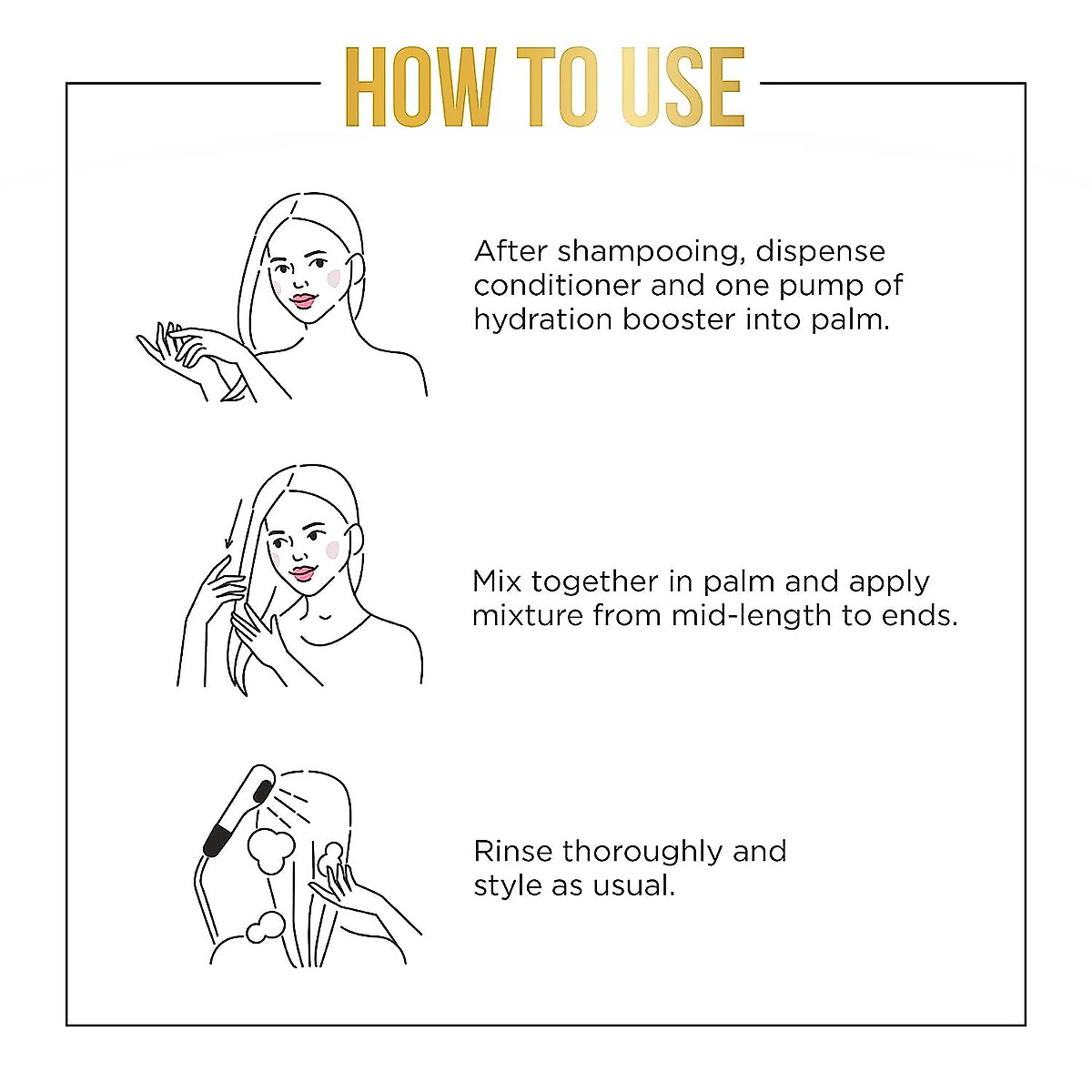 HOW TO USE

After shampooing, dispense conditioner and one pump of hydration booster into palm.

Mix together in palm and apply mixture from mid-length to ends.

Rinse thoroughly and style as usual.