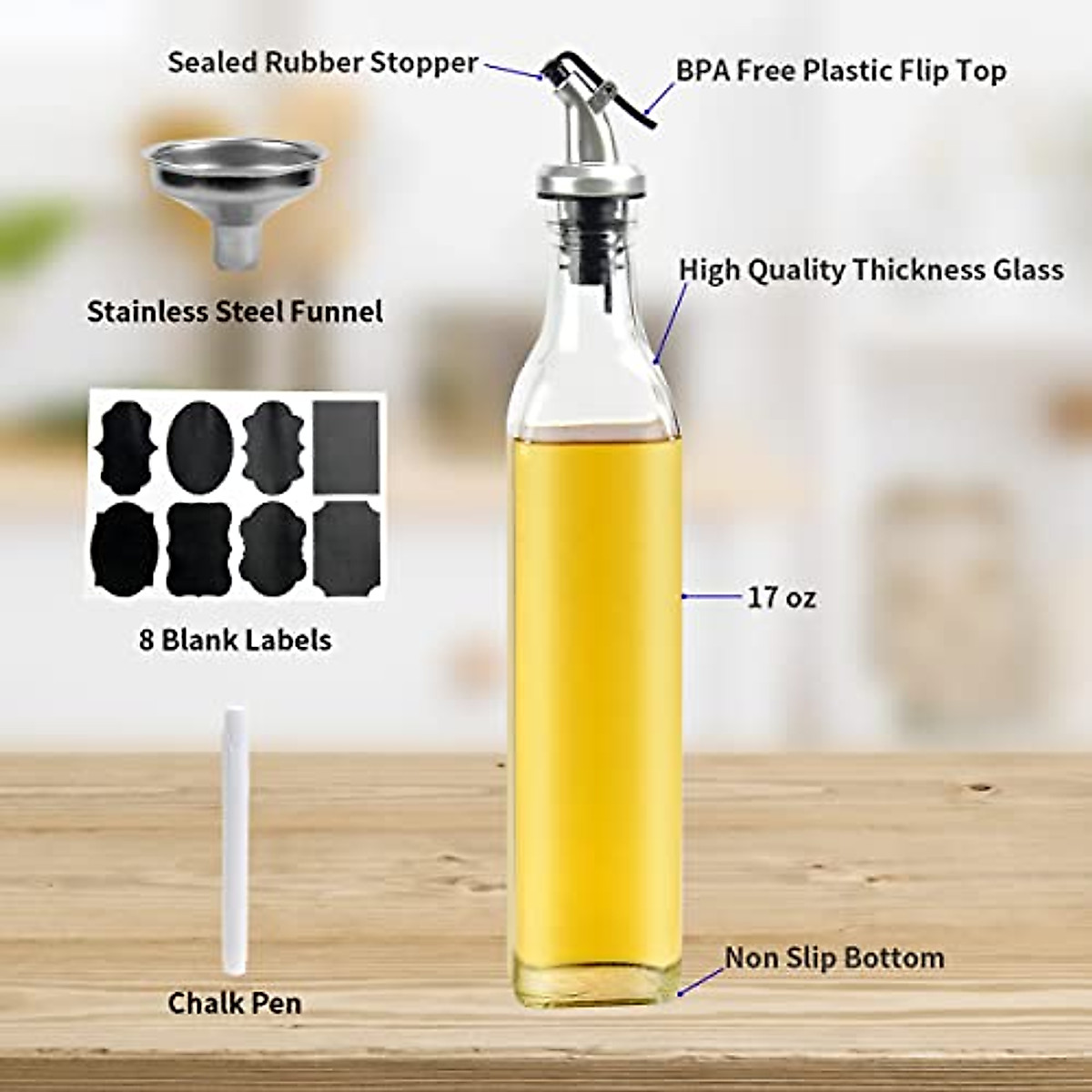 Sealed Rubber Stopper
BPA Free Plastic Flip Top
Stainless Steel Funnel
High Quality Thickness Glass
8 Blank Labels
17 oz
Chalk Pen
Non Slip Bottom