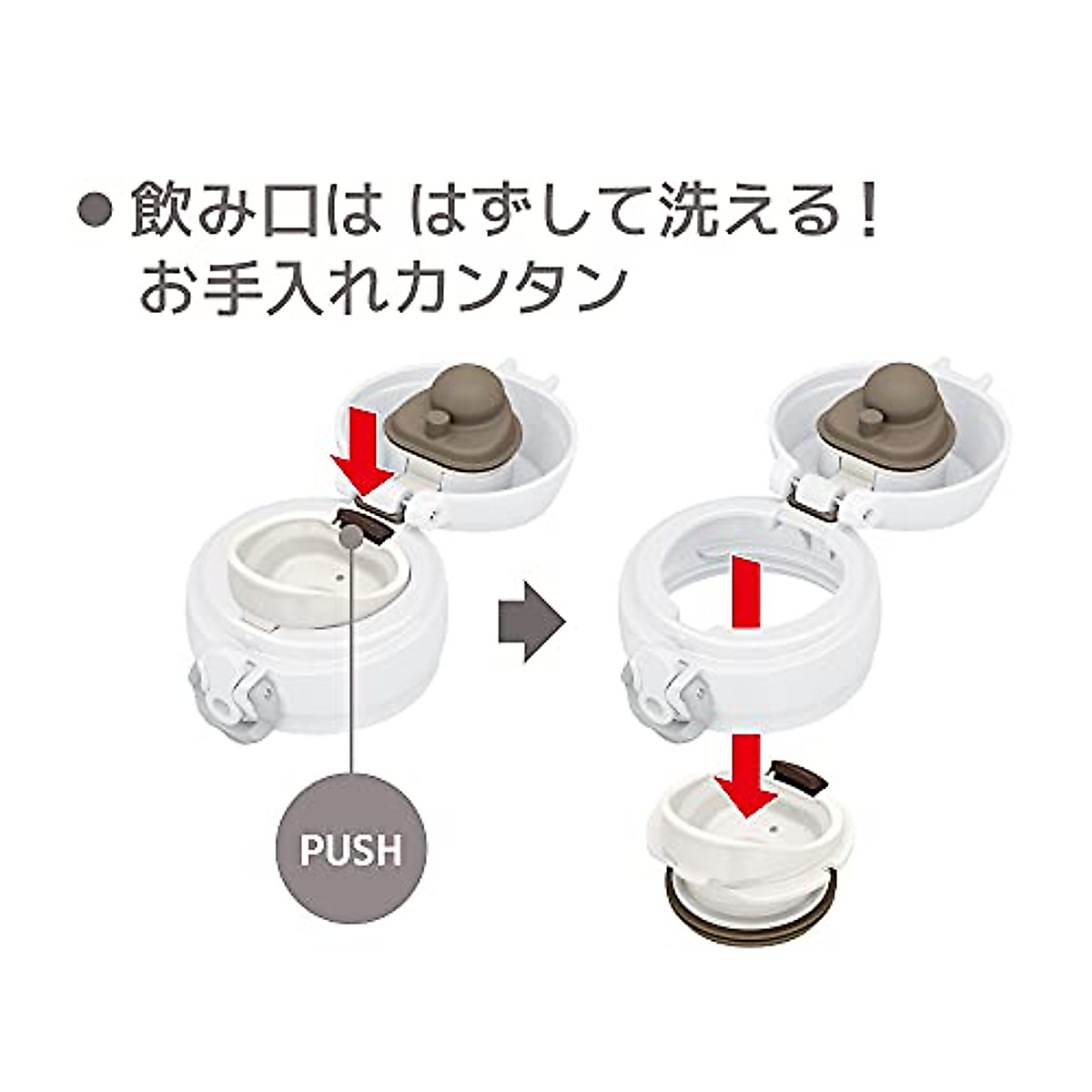 ● 飲み口は はずして洗える！
お手入れカンタン

PUSH