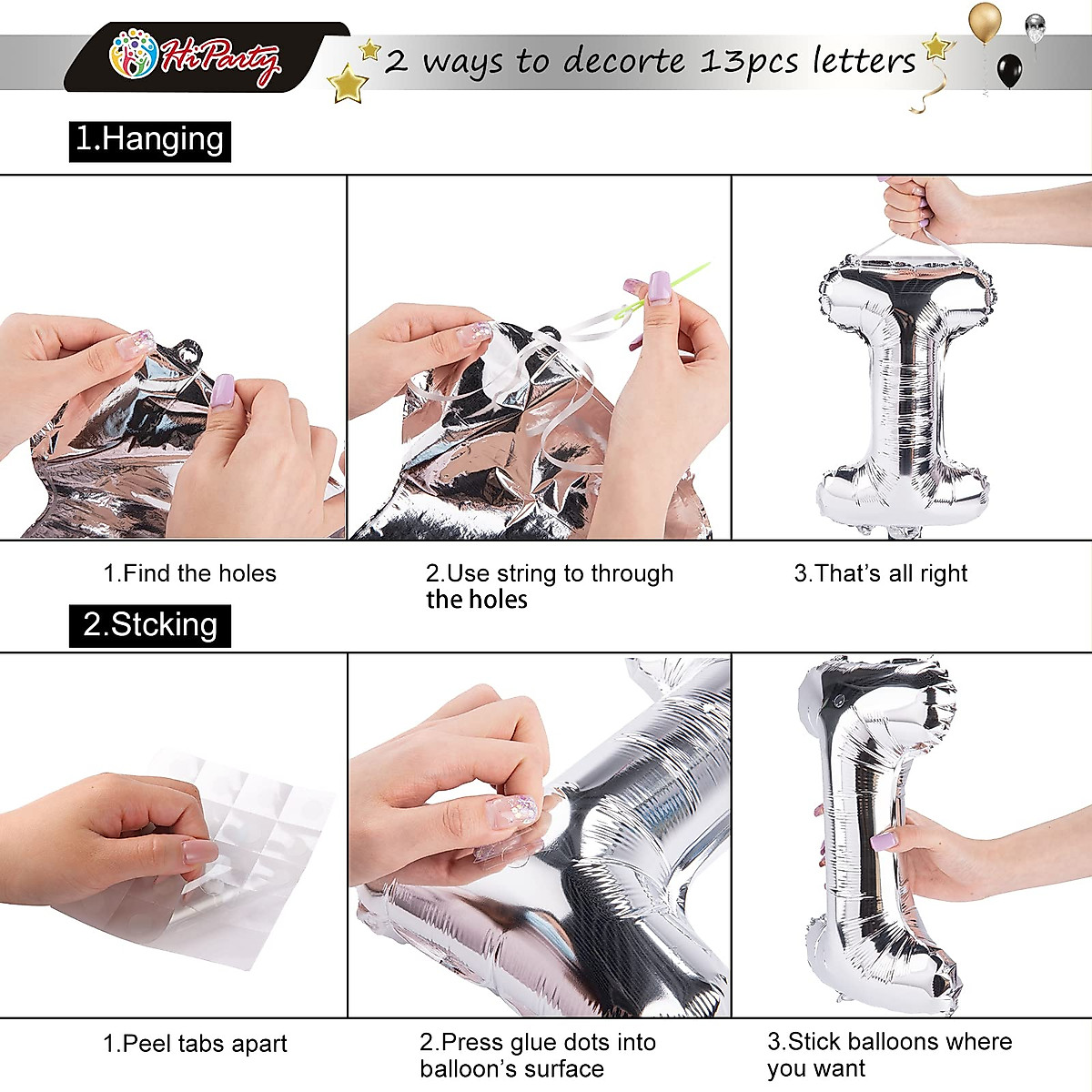 HiParty

2 ways to decorte 13pcs letters

1.Hanging

1.Find the holes

2.Use string to through the holes

3.That's all right

2.Stcking

1.Peel tabs apart

2.Press glue dots into balloon's surface

3.Stick balloons where you want