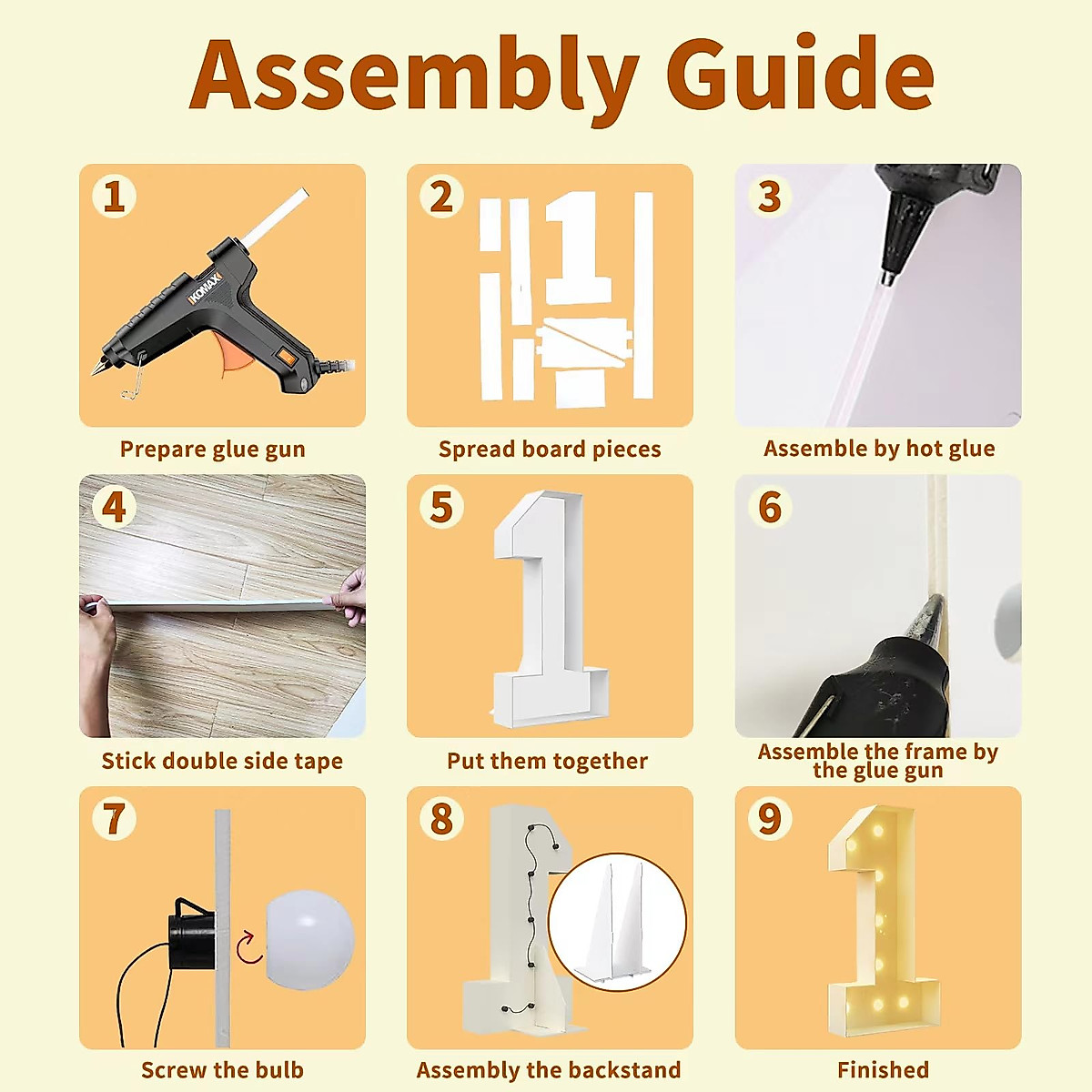 Assembly Guide

1
KOMAX
Prepare glue gun

2
Spread board pieces

3
Assemble by hot glue

4
Stick double side tape

5
Put them together

6
Assemble the frame by the glue gun

7
Screw the bulb

8
Assembly the backstand

9
Finished