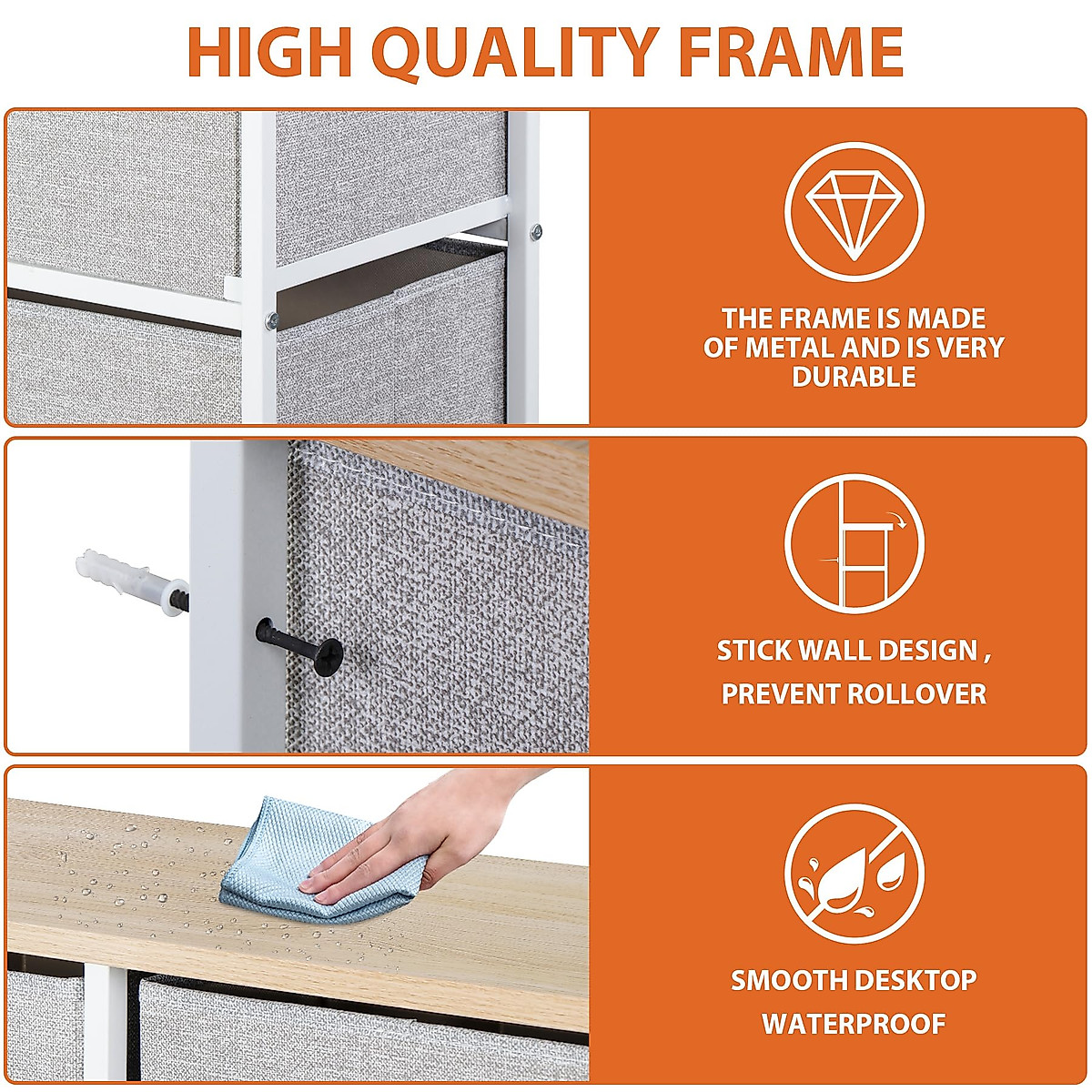 HIGH QUALITY FRAME

THE FRAME IS MADE OF METAL AND IS VERY DURABLE

STICK WALL DESIGN , PREVENT ROLLOVER

SMOOTH DESKTOP WATERPROOF