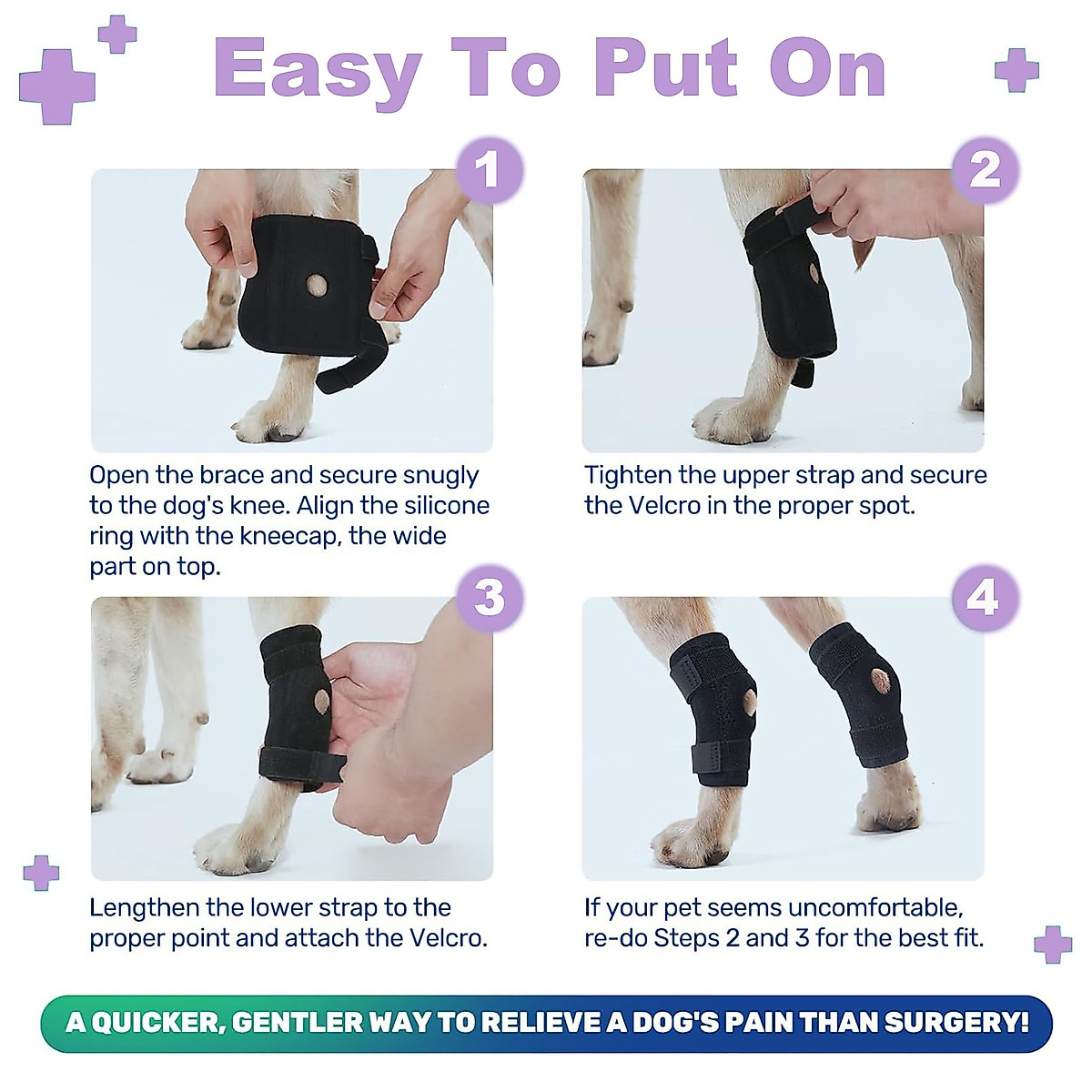 Easy To Put On

1

Open the brace and secure snugly to the dog's knee. Align the silicone ring with the kneecap, the wide part on top.

2

Tighten the upper strap and secure the Velcro in the proper spot.

3

Lengthen the lower strap to the proper point and attach the Velcro.

4

If your pet seems uncomfortable, re-do Steps 2 and 3 for the best fit.

A QUICKER, GENTLER WAY TO RELIEVE A DOG'S PAIN THAN SURGERY!