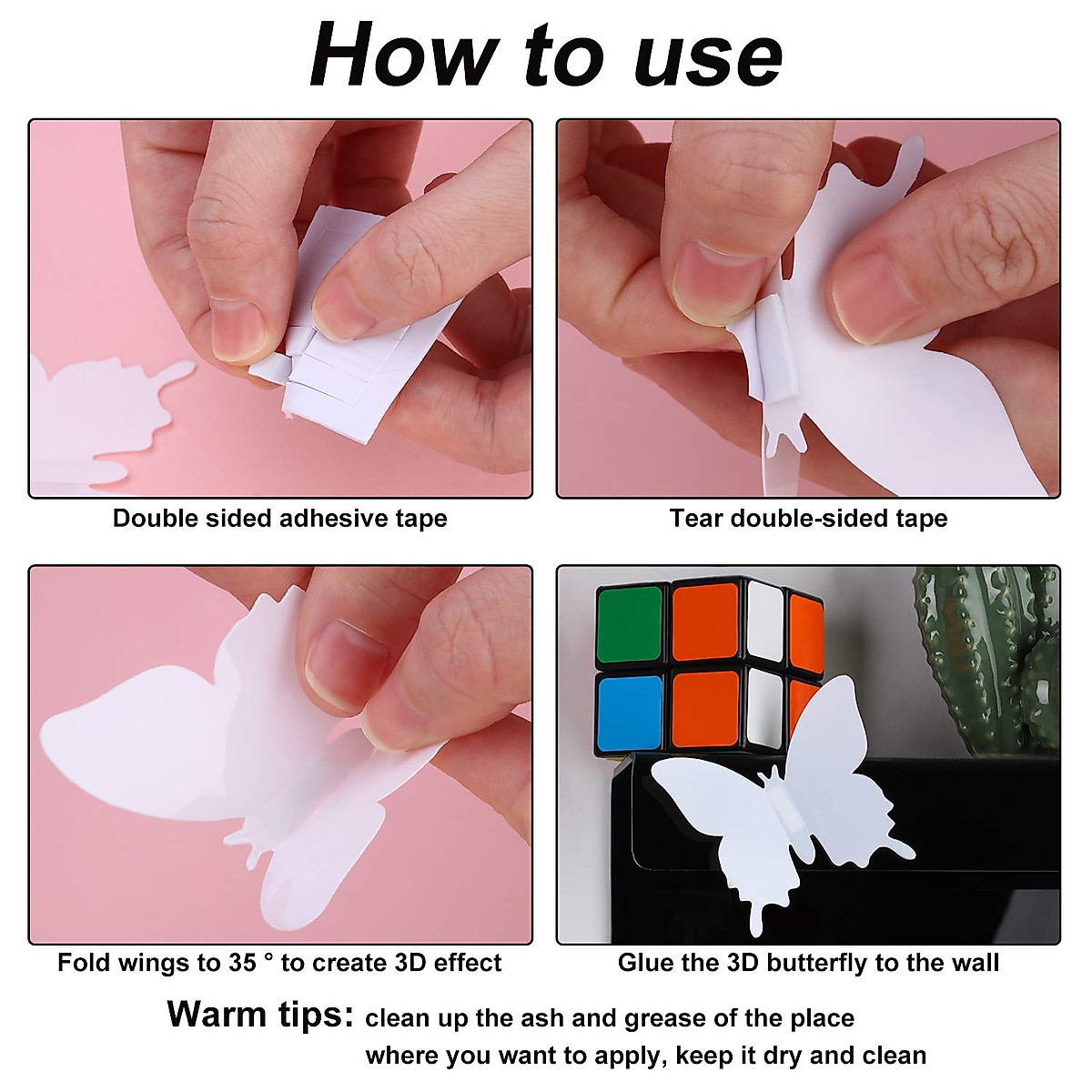 How to use

Double sided adhesive tape

Tear double-sided tape

Fold wings to 35 ° to create 3D effect

Glue the 3D butterfly to the wall

Warm tips: clean up the ash and grease of the place where you want to apply, keep it dry and clean