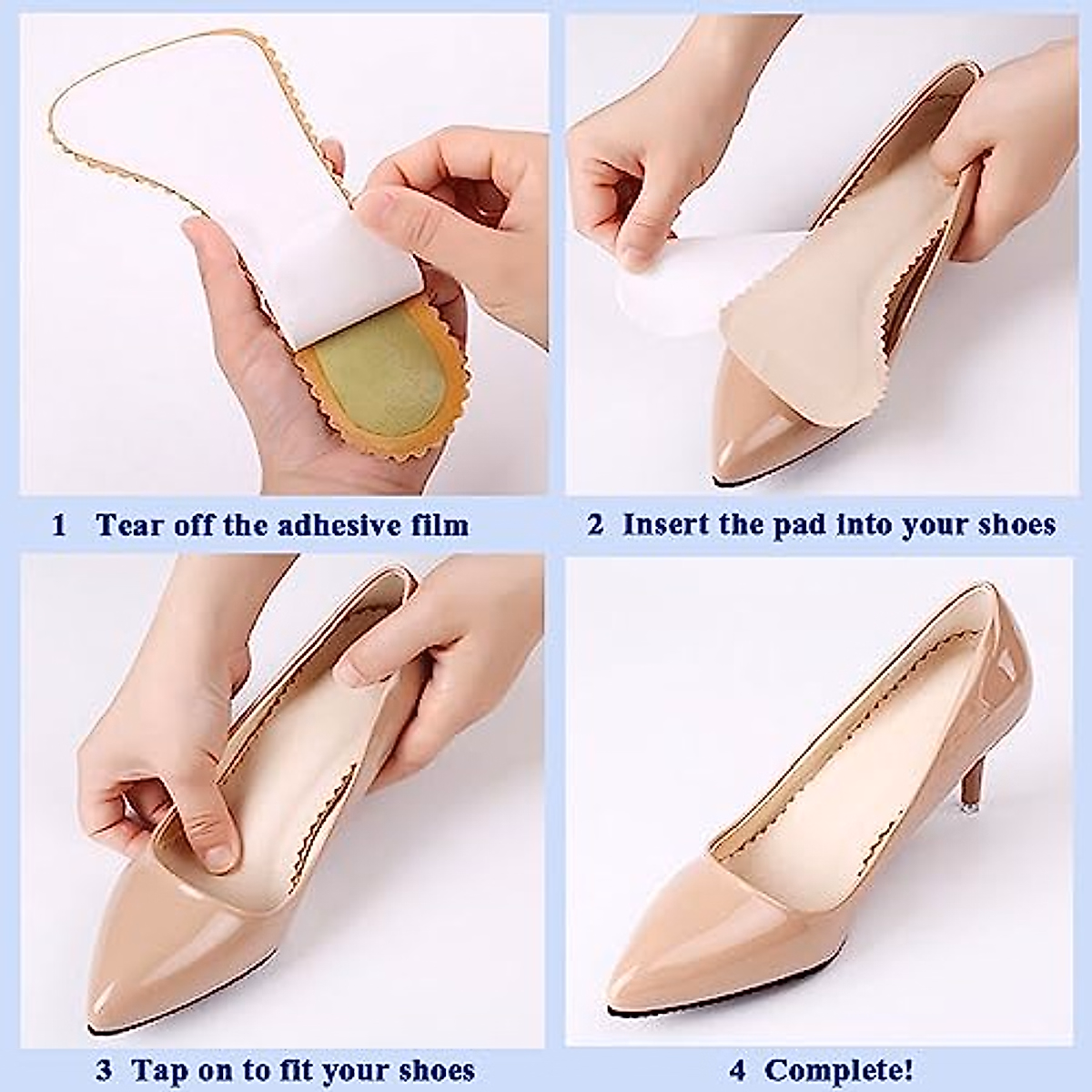 1 Tear off the adhesive film

2 Insert the pad into your shoes

3 Tap on to fit your shoes

4 Complete!