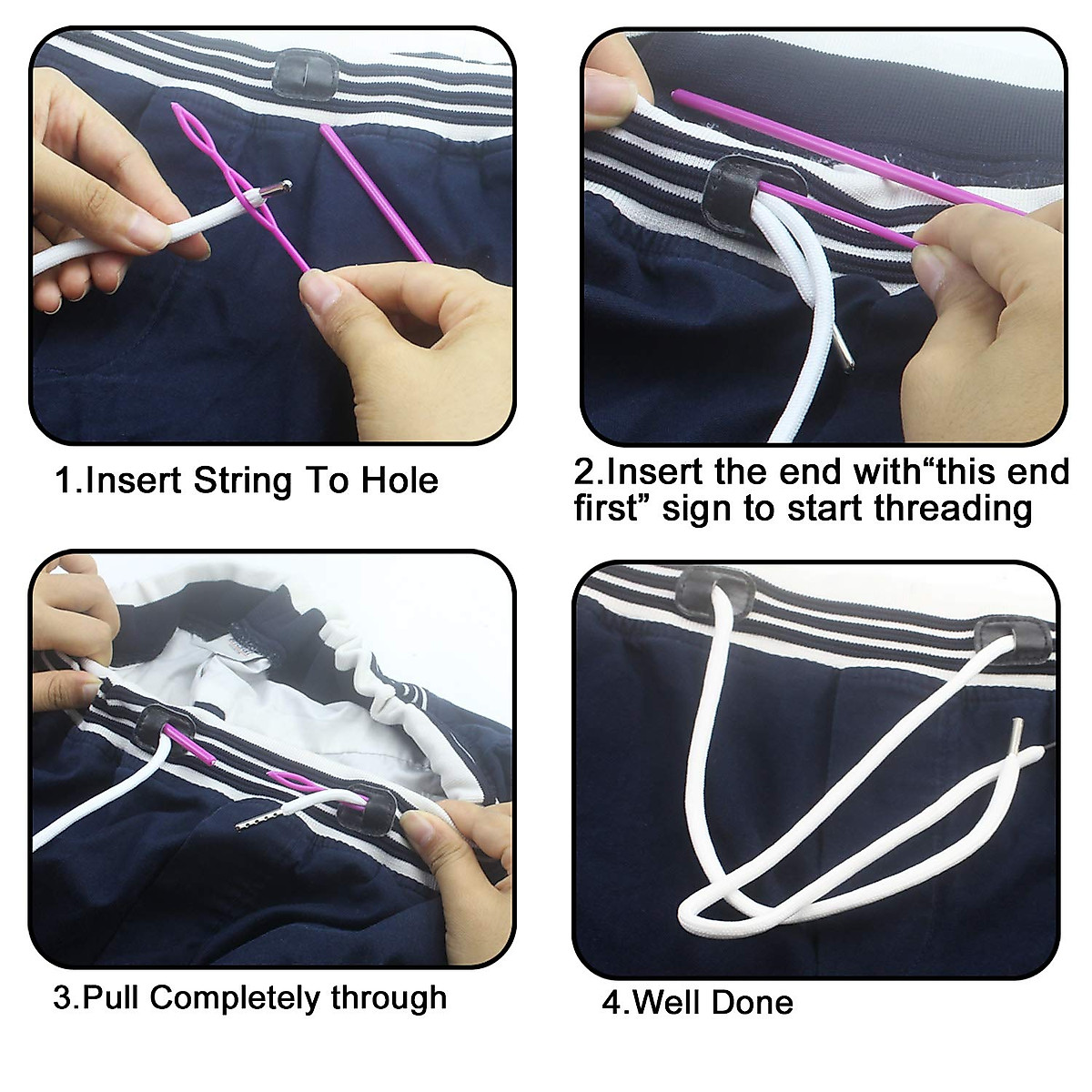 1.Insert String To Hole

2.Insert the end with“this end first” sign to start threading

3.Pull Completely through

4.Well Done