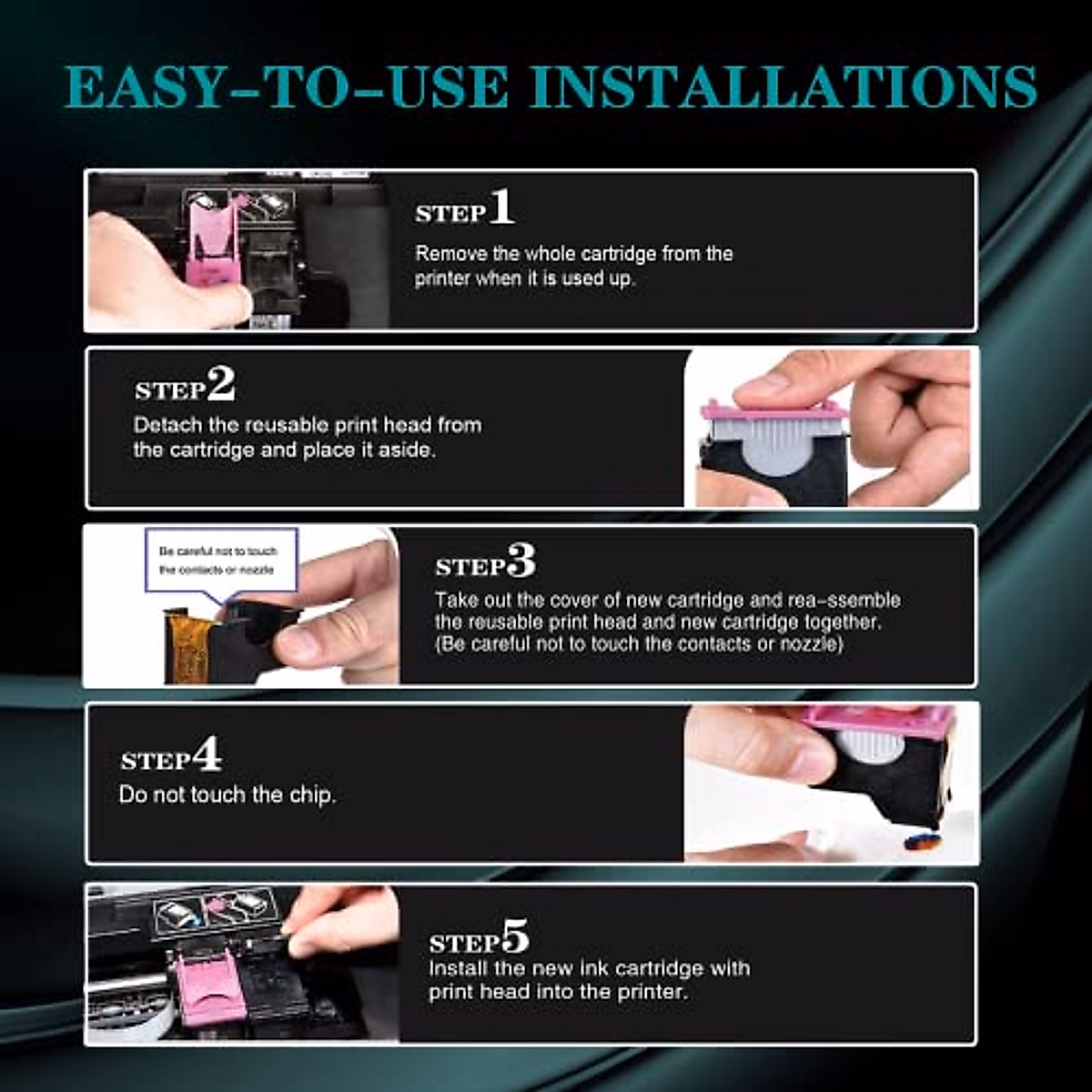 EASY-TO-USE INSTALLATIONS

STEP1
Remove the whole cartridge from the printer when it is used up.

STEP2
Detach the reusable print head from the cartridge and place it aside.

Be careful not to touch the contacts or nozzle

STEP3
Take out the cover of new cartridge and rea-ssemble the reusable print head and new cartridge together. (Be careful not to touch the contacts or nozzle)

STEP4
Do not touch the chip.

STEP5
Install the new ink cartridge with print head into the printer.